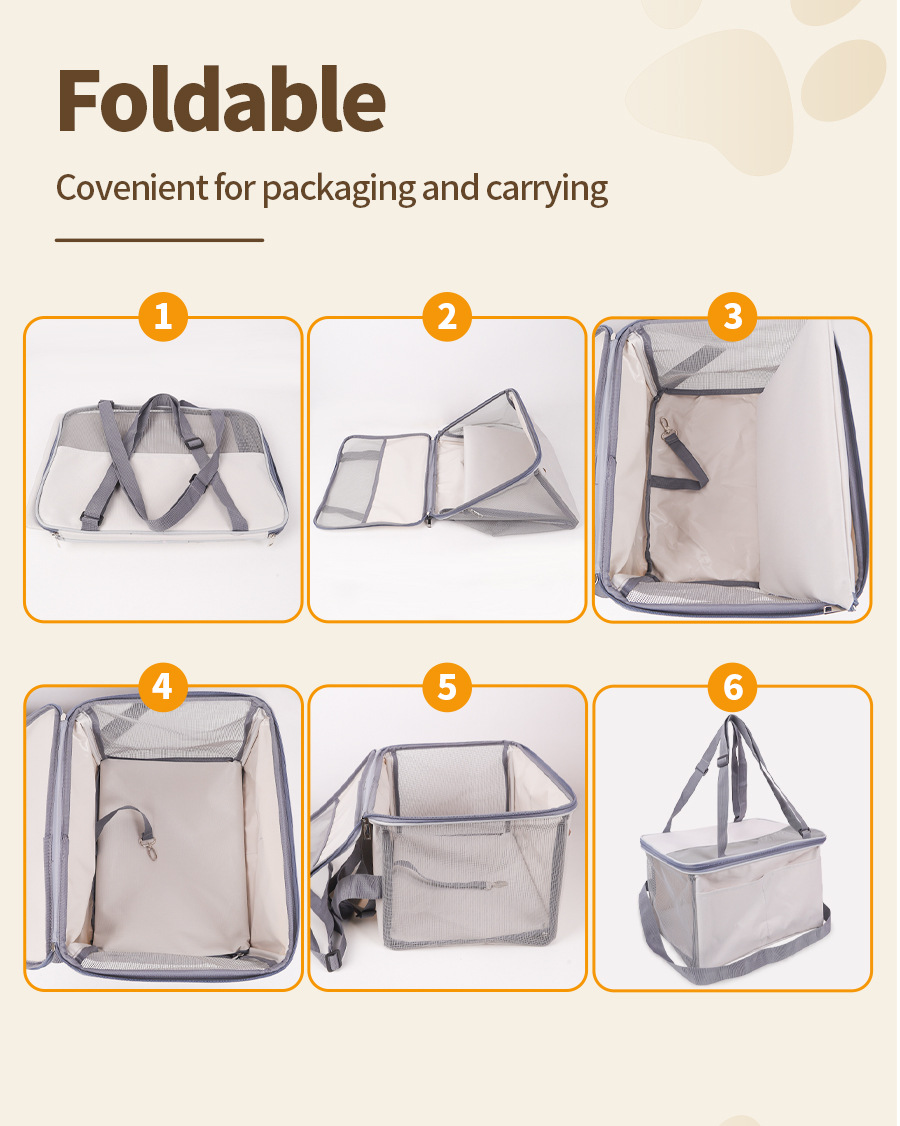 Foldable

Covenient for packaging and carrying

1

2

3

4

5

6