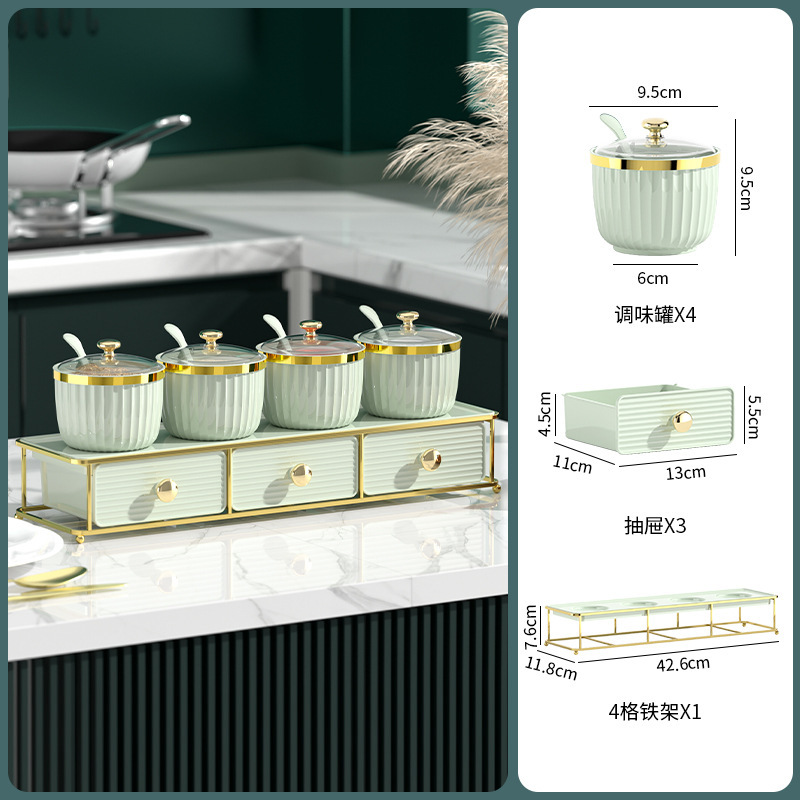 9.5cm
9.5cm
6cm
调味罐X4

4.5cm
5.5cm
11cm
13cm
抽屉X3

7.6cm
11.8cm
42.6cm
4格铁架X1