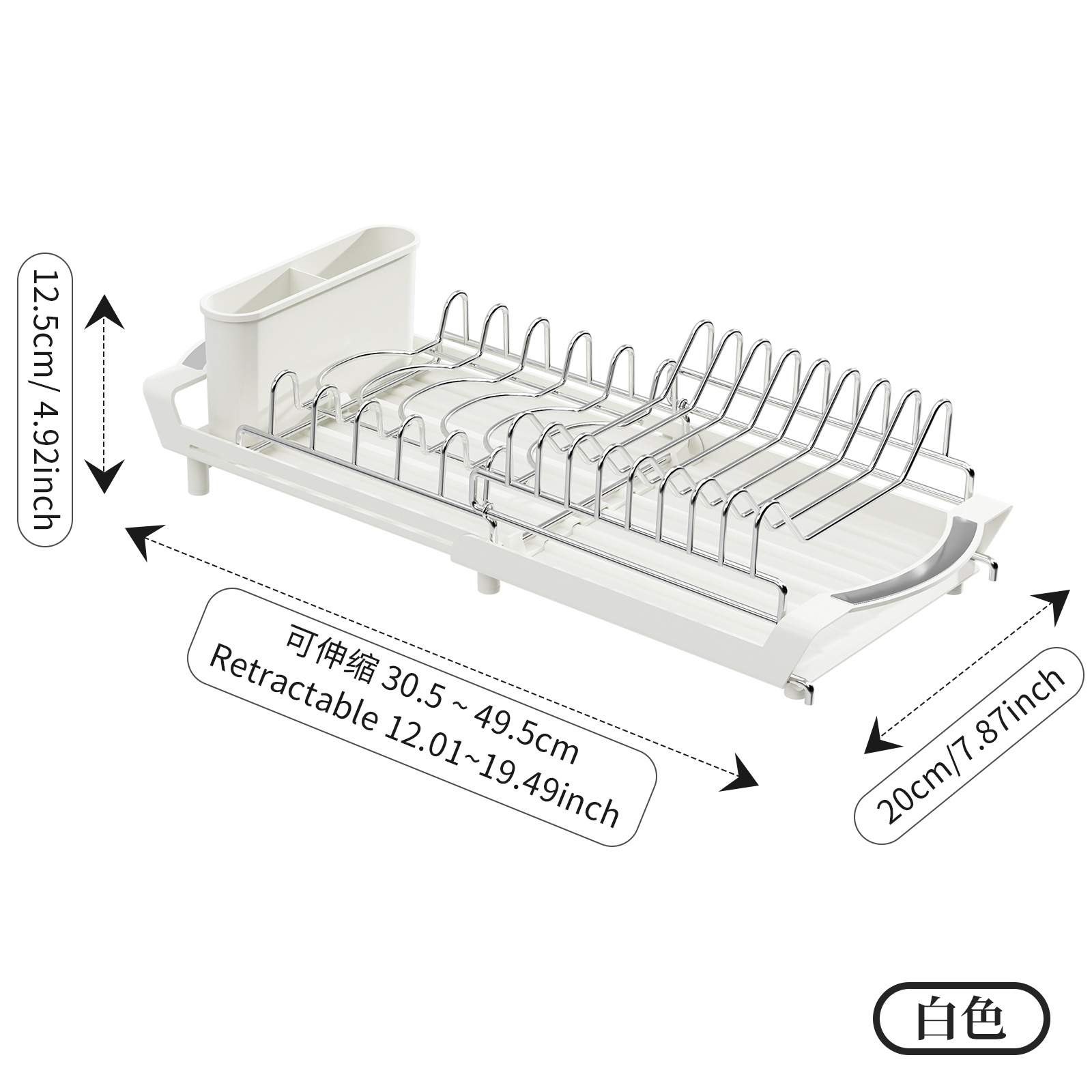 12.5cm/ 4.92inch

可伸缩 30.5 ~ 49.5cm
Retractable 12.01~19.49inch

20cm/7.87inch

白色