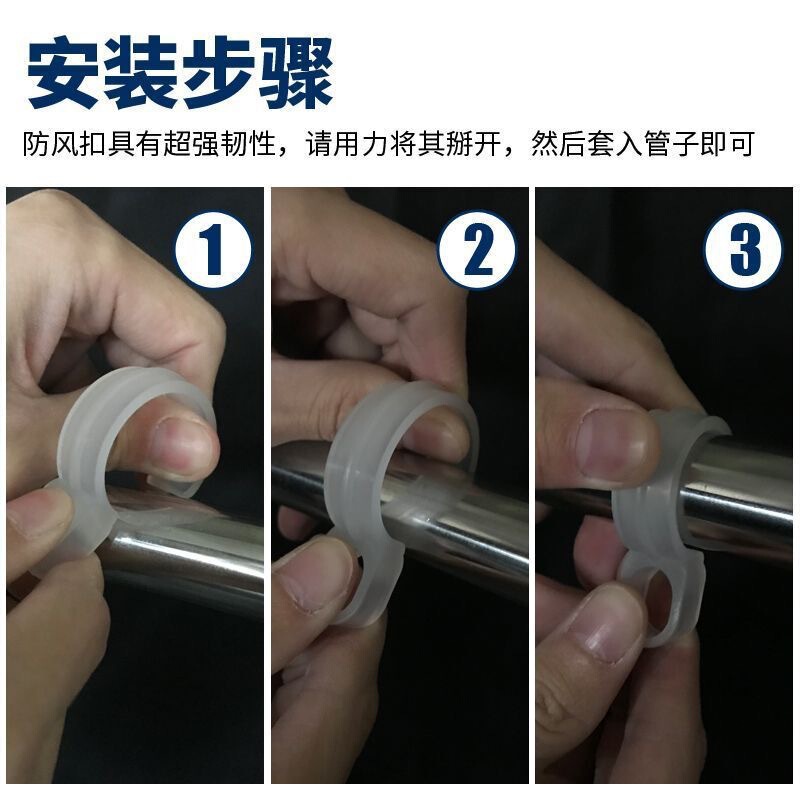 安装步骤

防风扣具有超强韧性，请用力将其掰开，然后套入管子即可

1

2

3