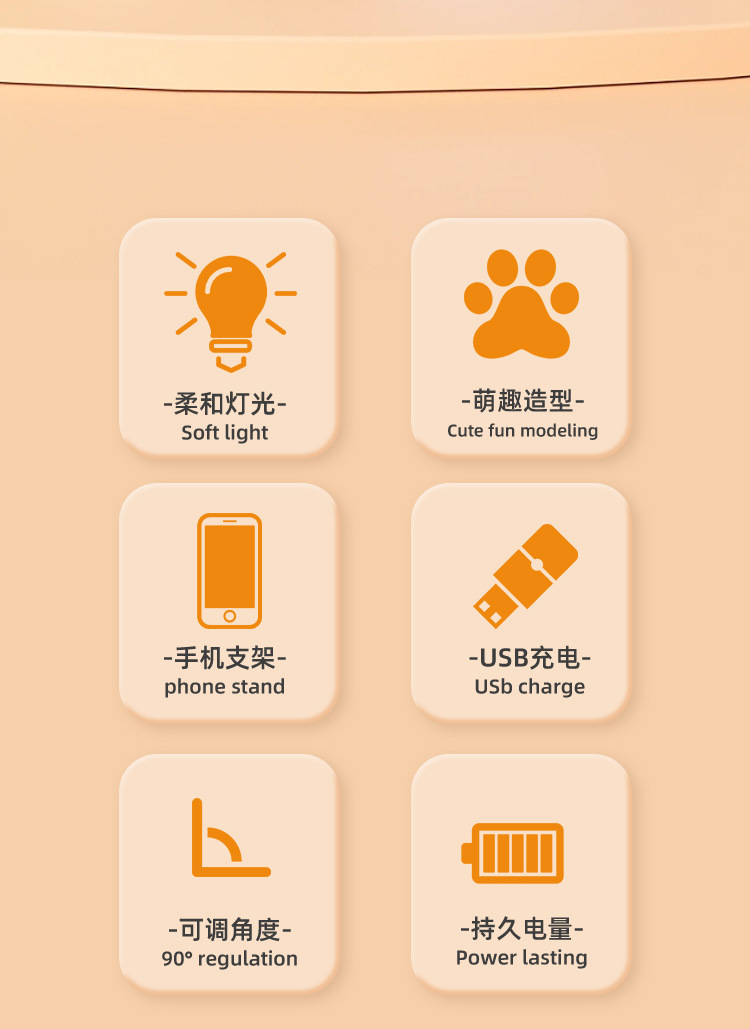 -柔和灯光-
Soft light

-萌趣造型-
Cute fun modeling

-手机支架-
phone stand

-USB充电-
USb charge

-可调角度-
90° regulation

-持久电量-
Power lasting