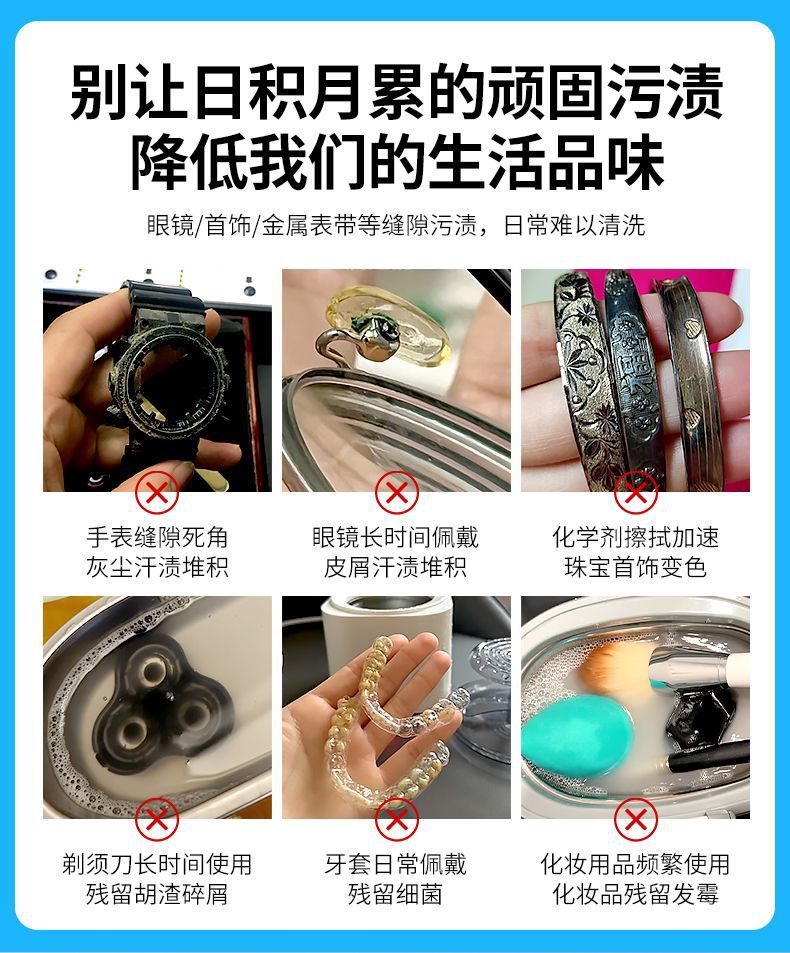 别让日积月累的顽固污渍
降低我们的生活品味

眼镜/首饰/金属表带等缝隙污渍，日常难以清洗

手表缝隙死角
灰尘汗渍堆积

眼镜长时间佩戴
皮屑汗渍堆积

化学剂擦拭加速
珠宝首饰变色

剃须刀长时间使用
残留胡渣碎屑

牙套日常佩戴
残留细菌

化妆用品频繁使用
化妆品残留发霉