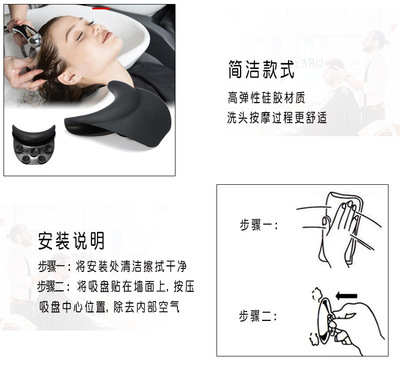 简洁款式

高弹性硅胶材质
洗头按摩过程更舒适

安装说明

步骤一：将安装处清洁擦拭干净
步骤二：将吸盘贴在墙面上，按压吸盘中心位置，除去内部空气

步骤一：

步骤二：