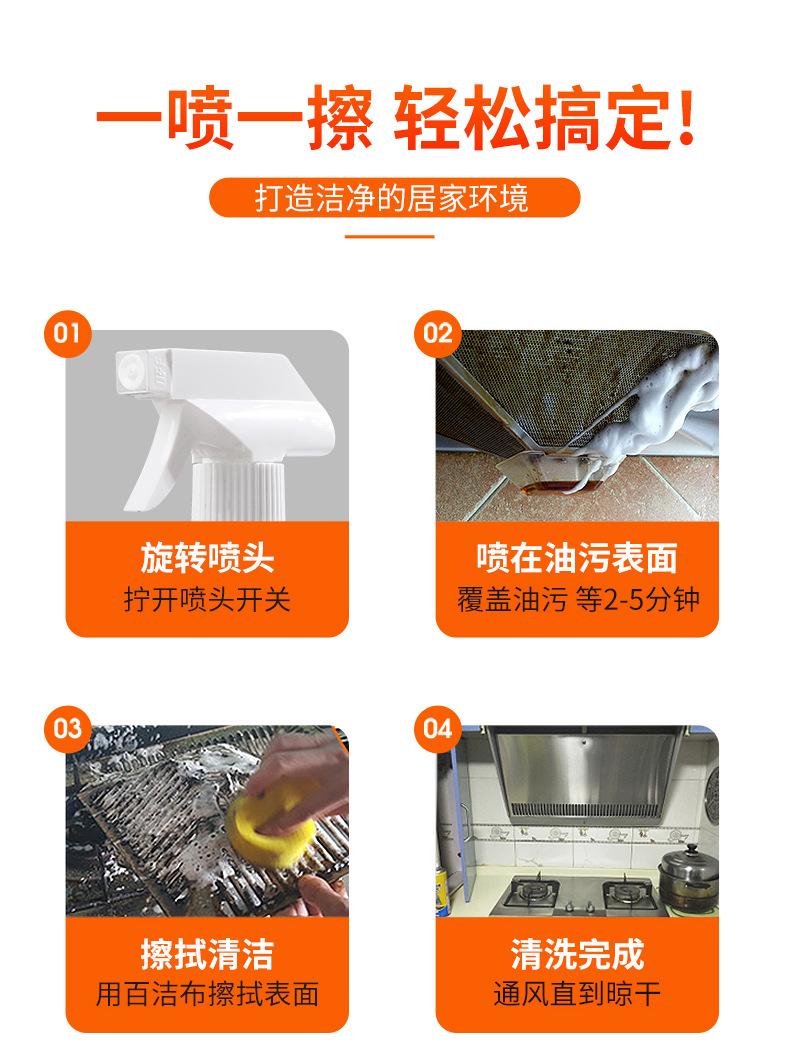 一喷一擦 轻松搞定!

打造洁净的居家环境

01

旋转喷头

拧开喷头开关

02

喷在油污表面

覆盖油污 等2-5分钟

03

擦拭清洁

用百洁布擦拭表面

04

清洗完成

通风直到晾干