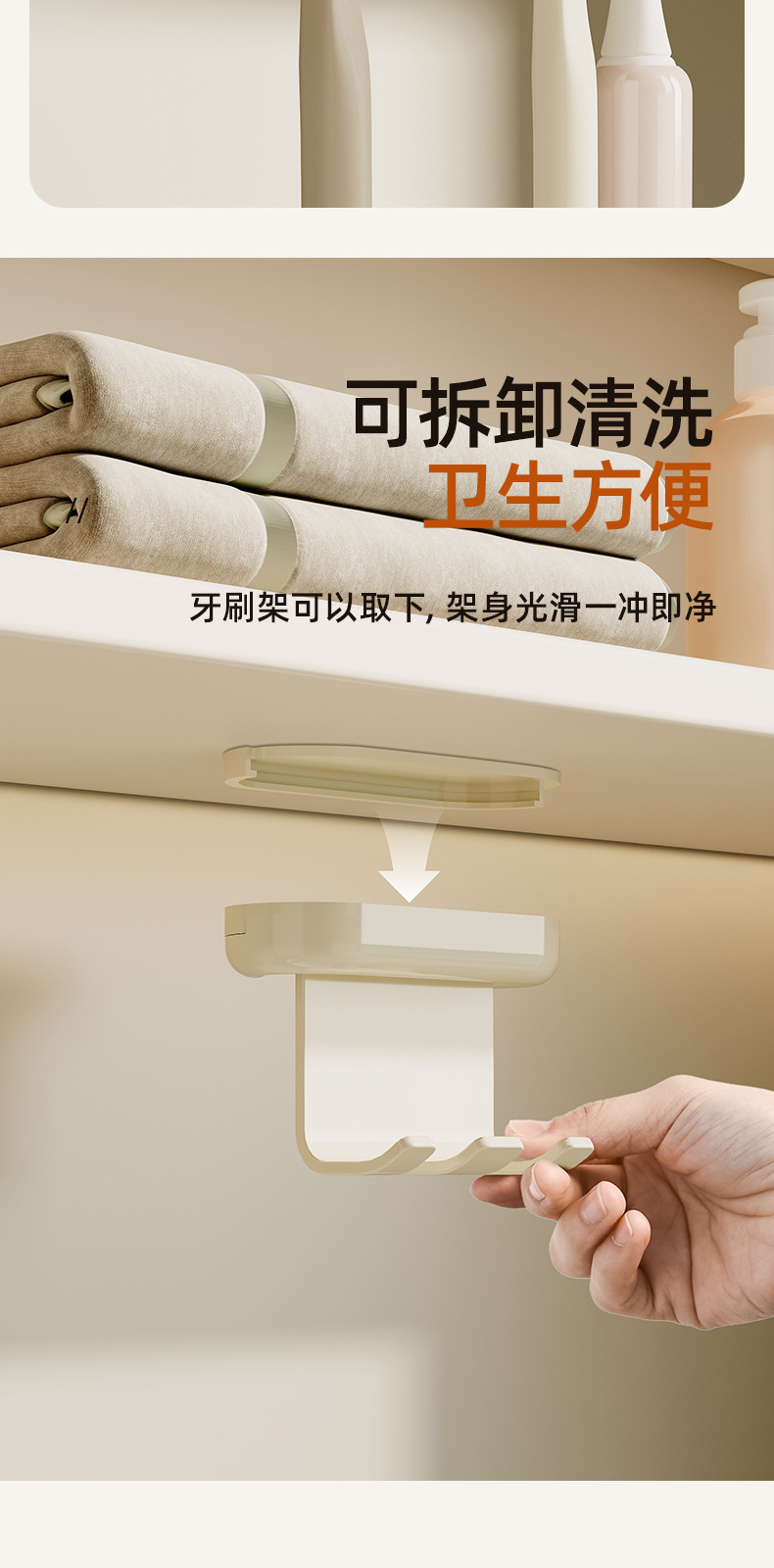 可拆卸清洗
卫生方便

牙刷架可以取下, 架身光滑一冲即净