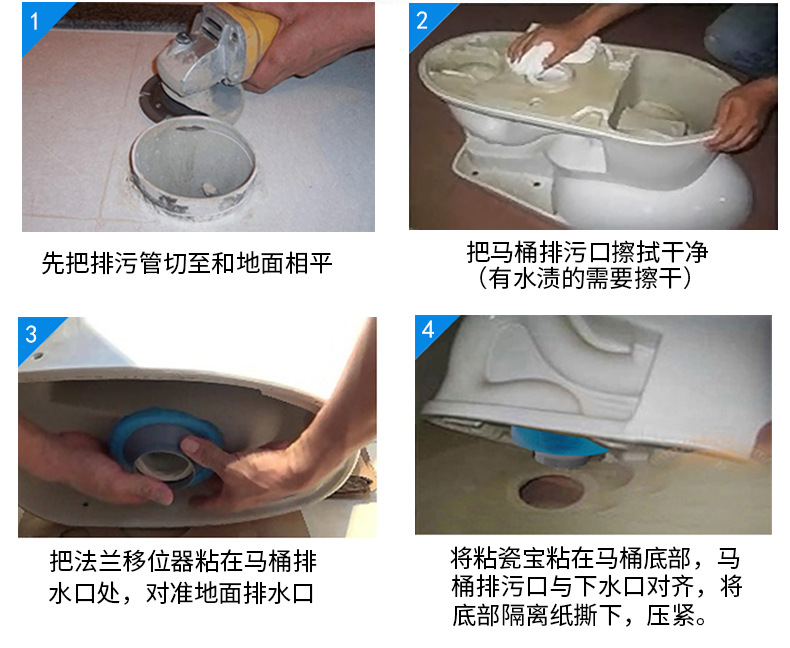 1

先把排污管切至和地面相平

2

把马桶排污口擦拭干净
（有水渍的需要擦干）

3

把法兰移位器粘在马桶排水口处，对准地面排水口

4

将粘瓷宝粘在马桶底部，马桶排污口与下水口对齐，将底部隔离纸撕下，压紧。