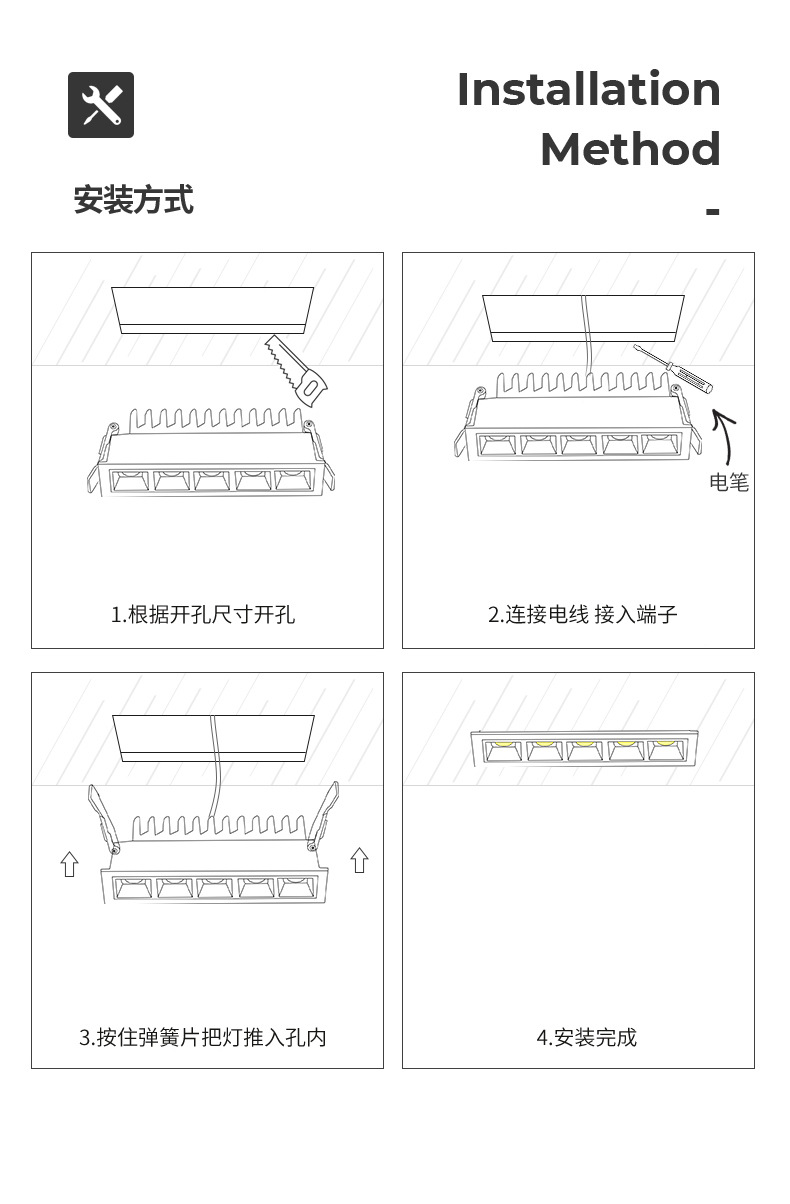 Installation Method

-

安装方式

1.根据开孔尺寸开孔

电笔

2.连接电线 接入端子

3.按住弹簧片把灯推入孔内

4.安装完成