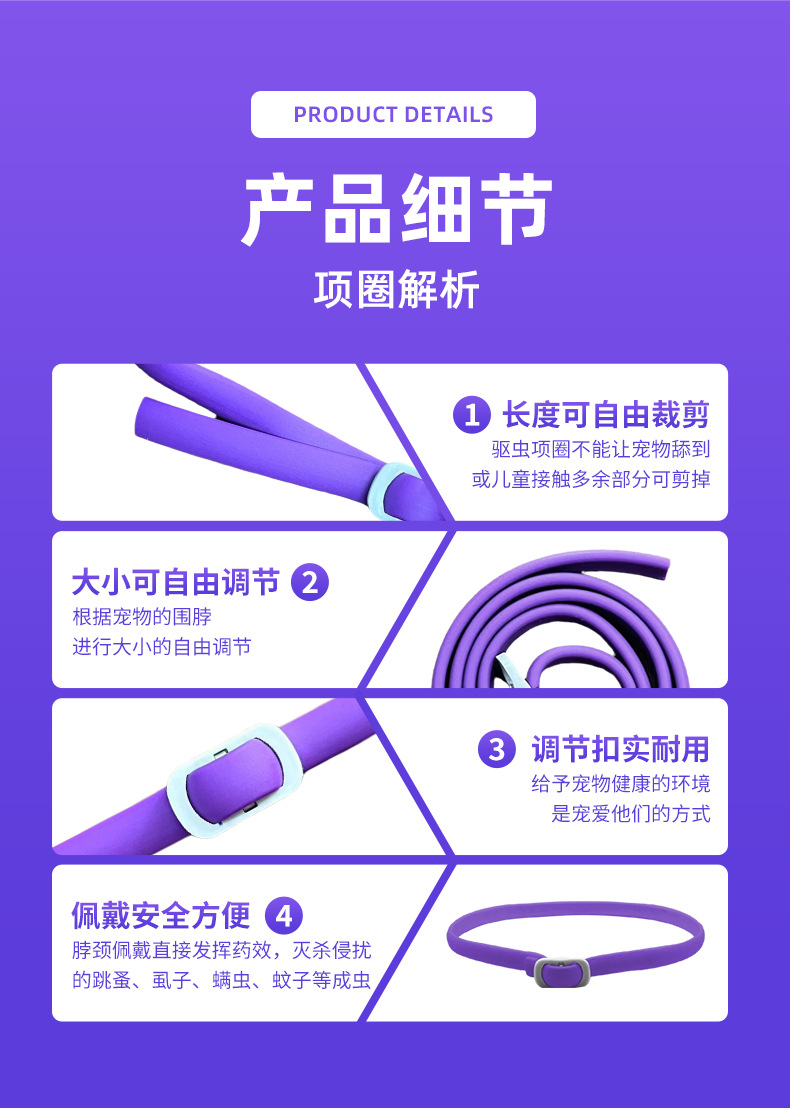 PRODUCT DETAILS

产品细节

项圈解析

1 长度可自由裁剪
驱虫项圈不能让宠物舔到
或儿童接触多余部分可剪掉

大小可自由调节 2
根据宠物的围脖
进行大小的自由调节

3 调节扣实耐用
给予宠物健康的环境
是宠爱他们的方式

佩戴安全方便 4
脖颈佩戴直接发挥药效，灭杀侵扰
的跳蚤、虱子、螨虫、蚊子等成虫