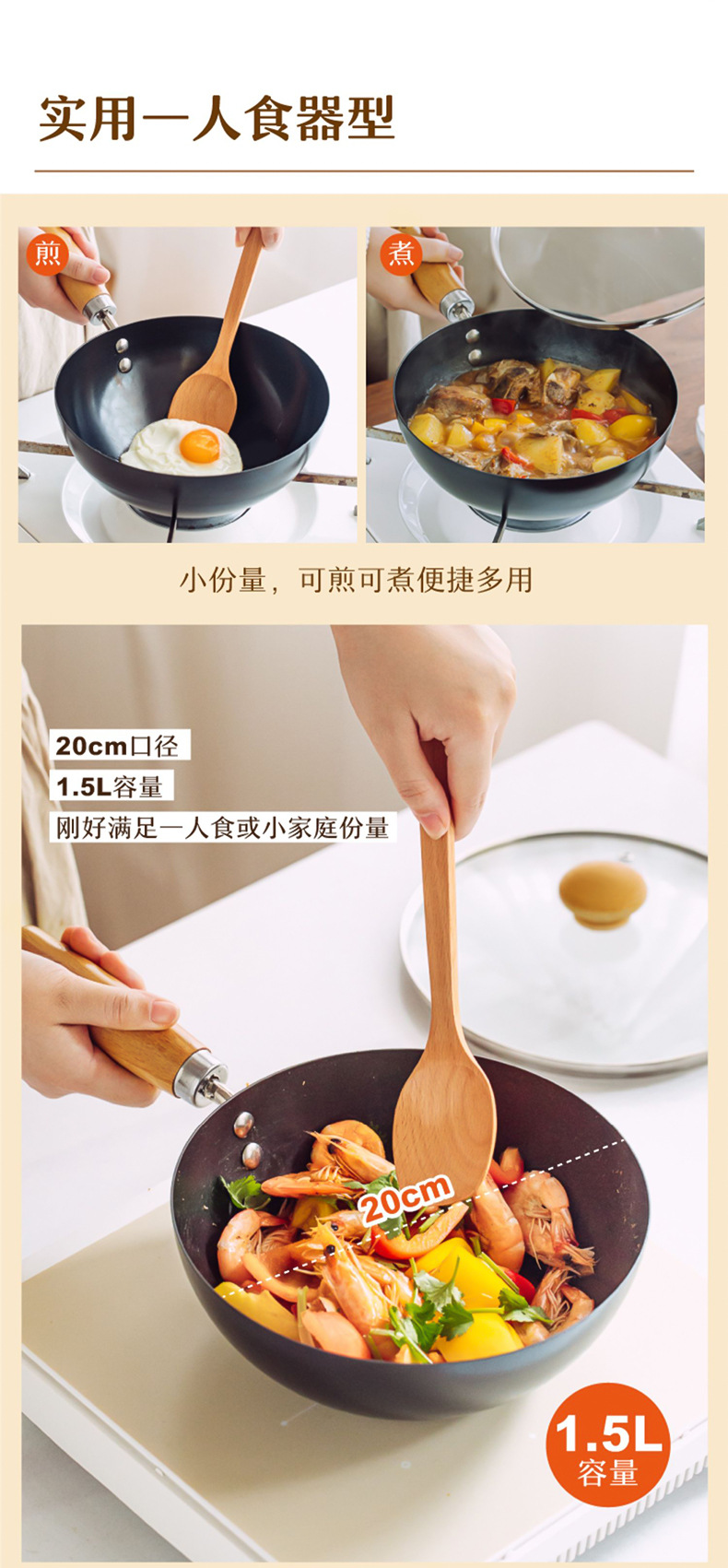 实用一人食器型

煎

煮

小份量，可煎可煮便捷多用

20cm口径
1.5L容量
刚好满足一人食或小家庭份量

20cm

1.5L
容量