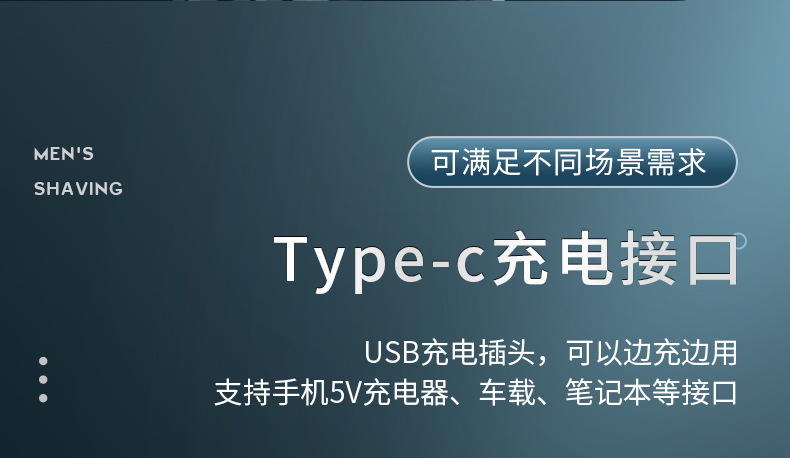 MEN'S
SHAVING

可满足不同场景需求

Type-c充电接口

USB充电插头，可以边充边用
支持手机5V充电器、车载、笔记本等接口