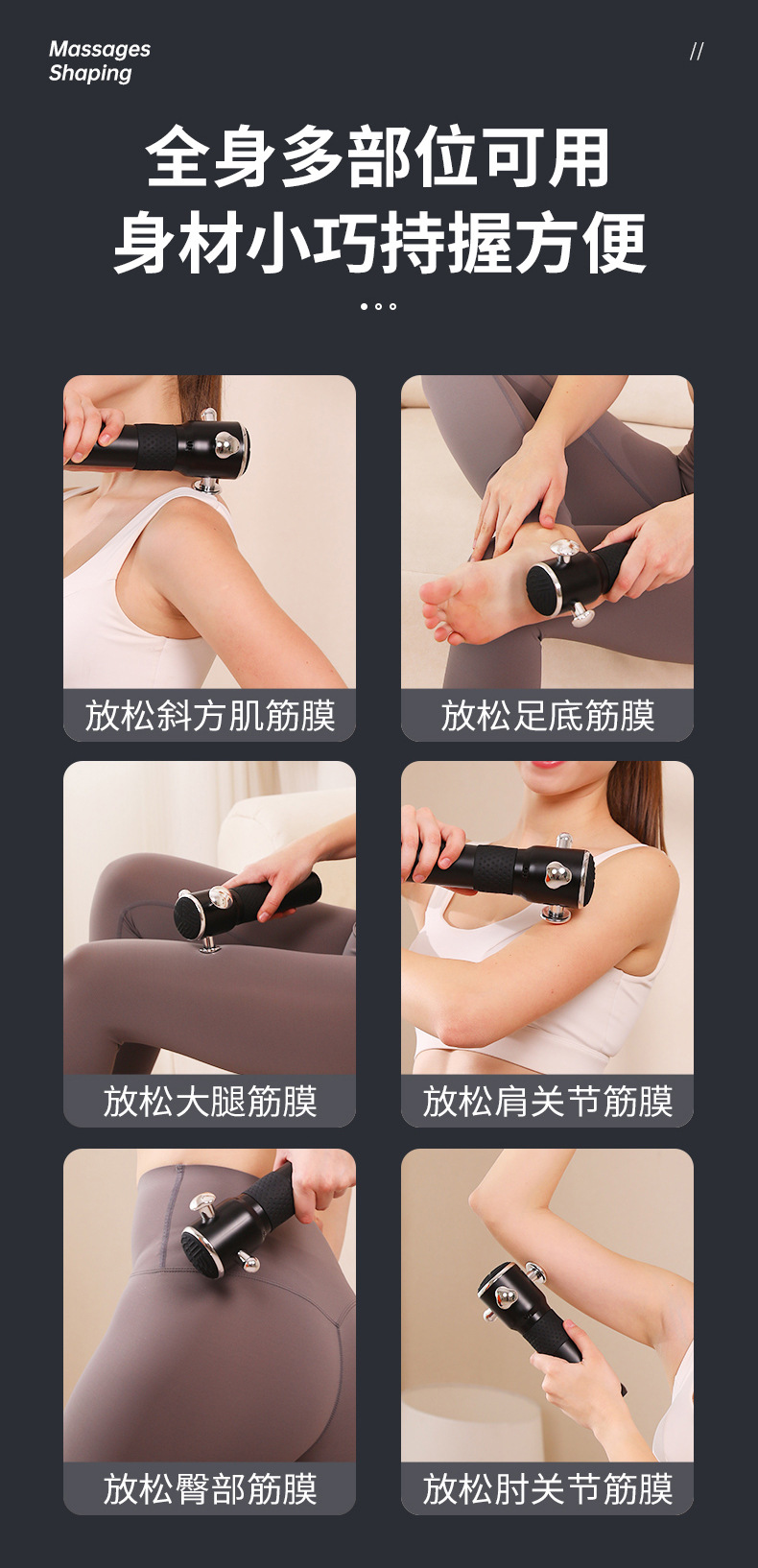 Massages
Shaping

//

全身多部位可用
身材小巧持握方便

放松斜方肌筋膜

放松足底筋膜

放松大腿筋膜

放松肩关节筋膜

放松臀部筋膜

放松肘关节筋膜