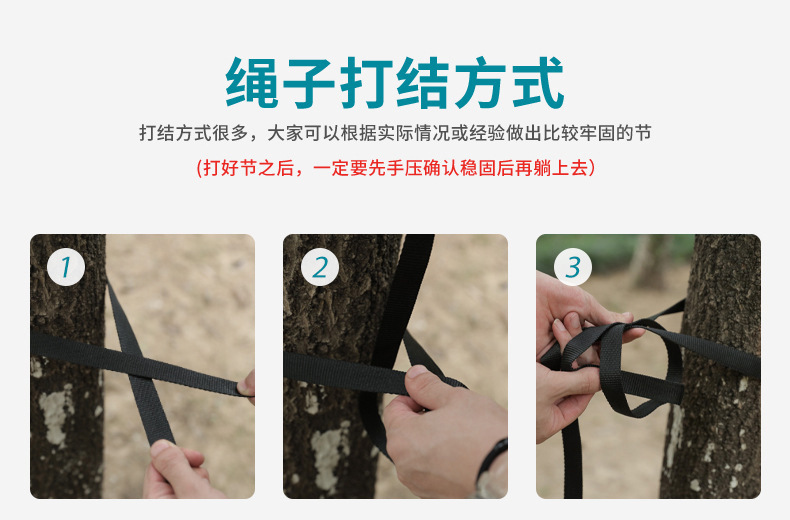 绳子打结方式

打结方式很多，大家可以根据实际情况或经验做出比较牢固的节

(打好节之后，一定要先手压确认稳固后再躺上去)

1

2

3