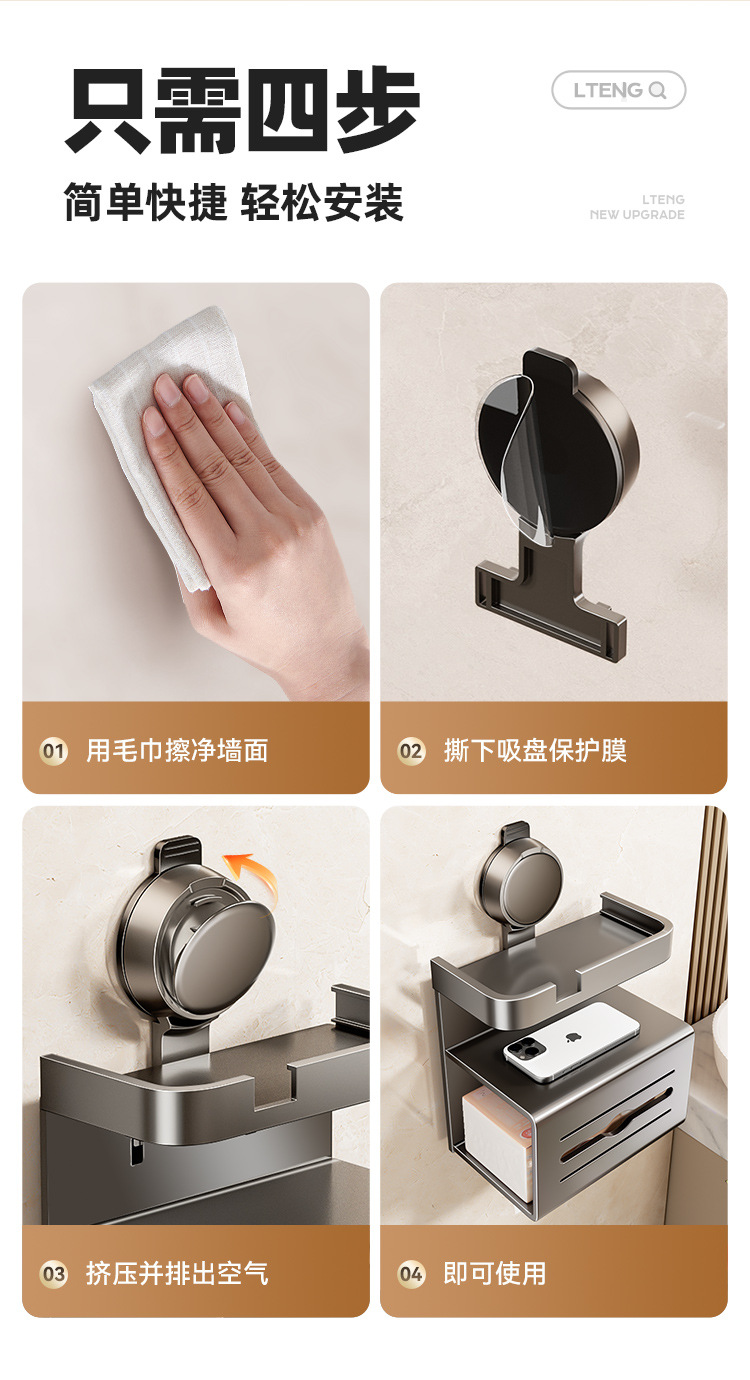 只需四步

简单快捷 轻松安装

LTENG

LTENG
NEW UPGRADE

01 用毛巾擦净墙面

02 撕下吸盘保护膜

03 挤压并排出空气

04 即可使用