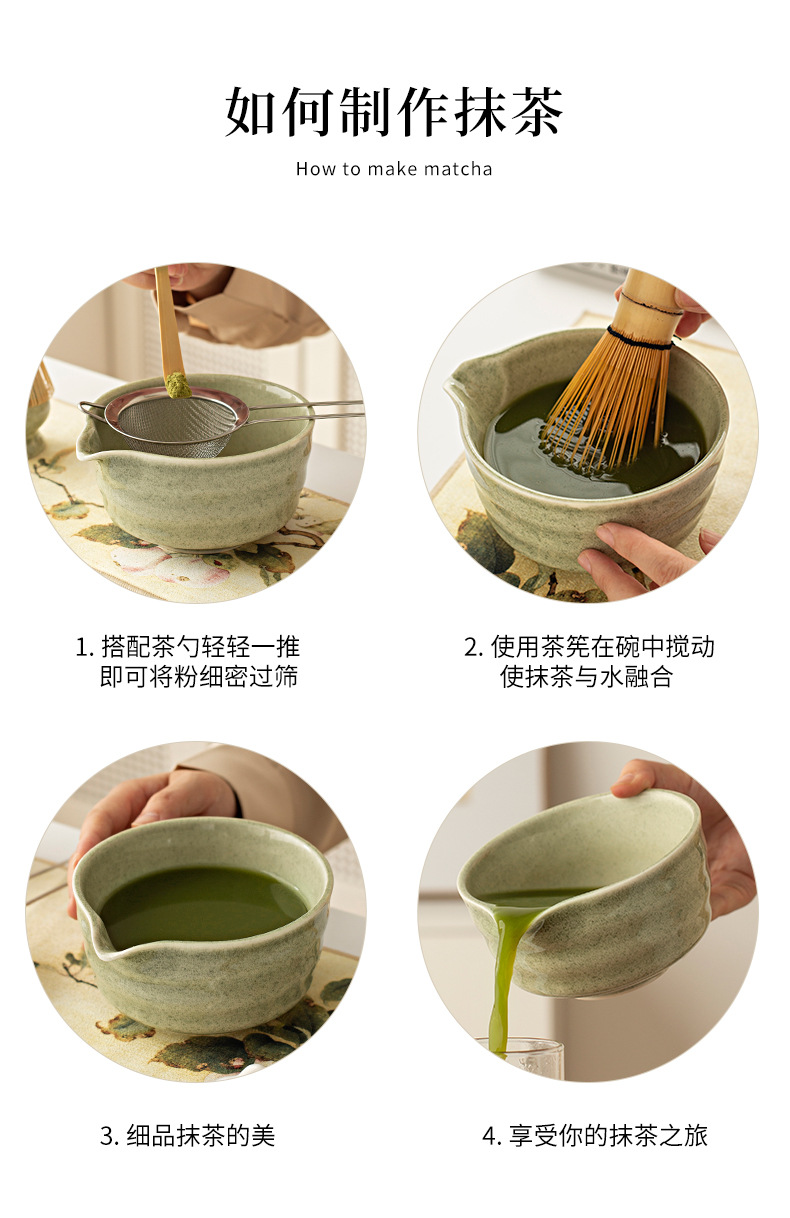 如何制作抹茶

How to make matcha

1. 搭配茶勺轻轻一推
即可将粉细密过筛

2. 使用茶筅在碗中搅动
使抹茶与水融合

3. 细品抹茶的美

4. 享受你的抹茶之旅