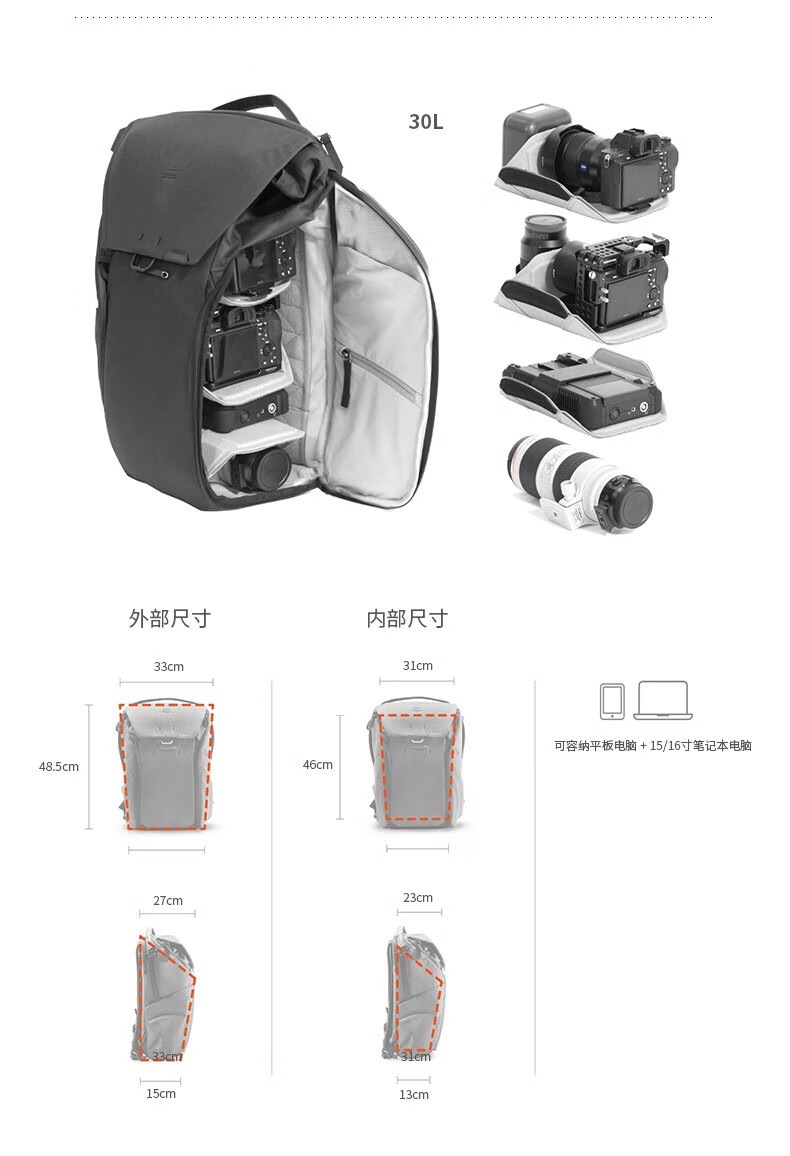 30L

外部尺寸

33cm

48.5cm

27cm

33cm

15cm

内部尺寸

31cm

46cm

23cm

31cm

13cm

可容纳平板电脑 + 15/16寸笔记本电脑