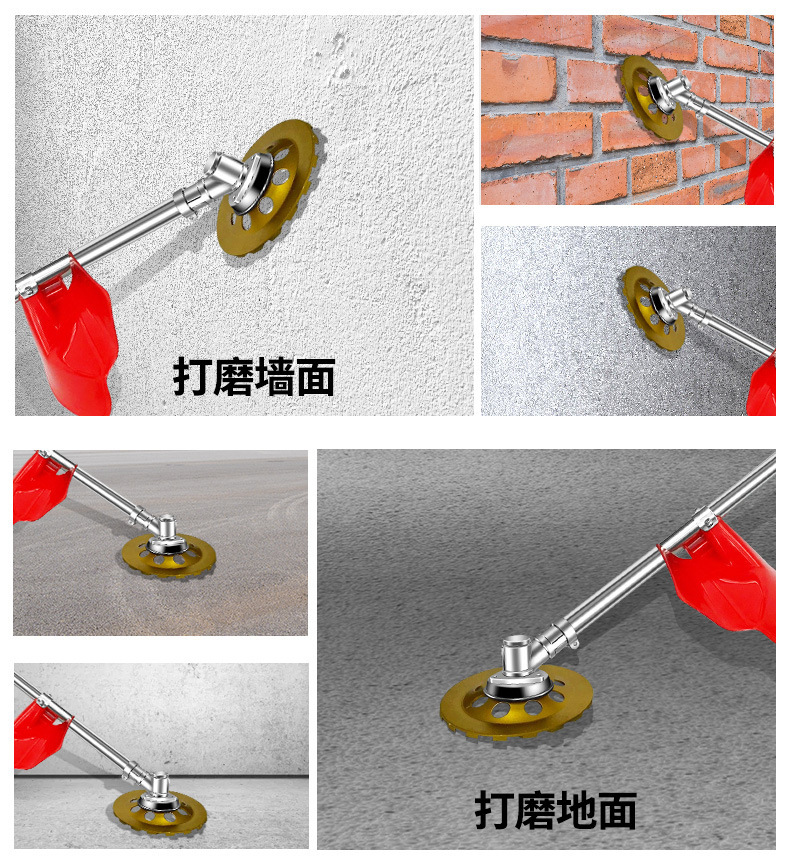 打磨墙面

打磨地面