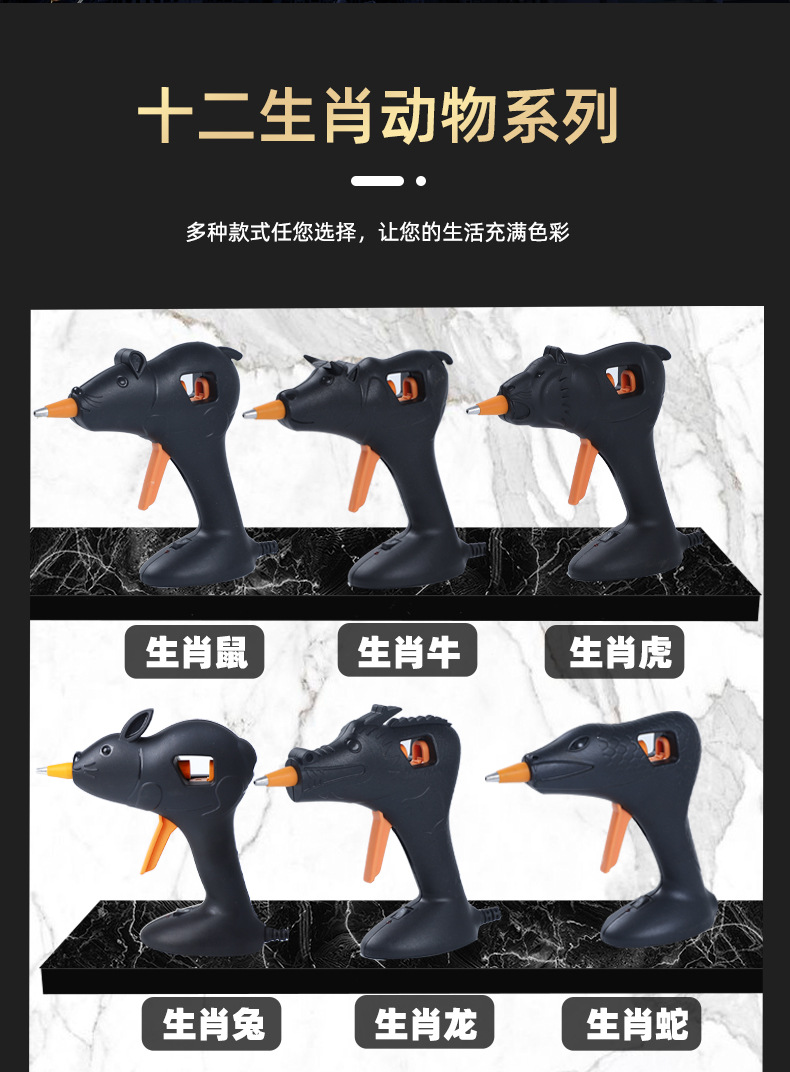 十二生肖动物系列

多种款式任您选择，让您的生活充满色彩

生肖鼠

生肖牛

生肖虎

生肖兔

生肖龙

生肖蛇