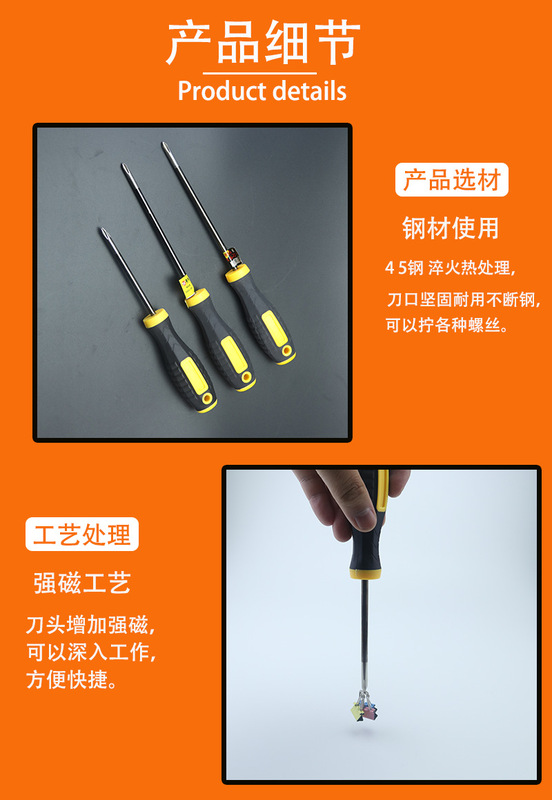 产品细节
Product details

产品选材

钢材使用

4 5钢 淬火热处理，

刀口坚固耐用不断钢，
可以拧各种螺丝。

工艺处理

强磁工艺

刀头增加强磁，
可以深入工作，
方便快捷。