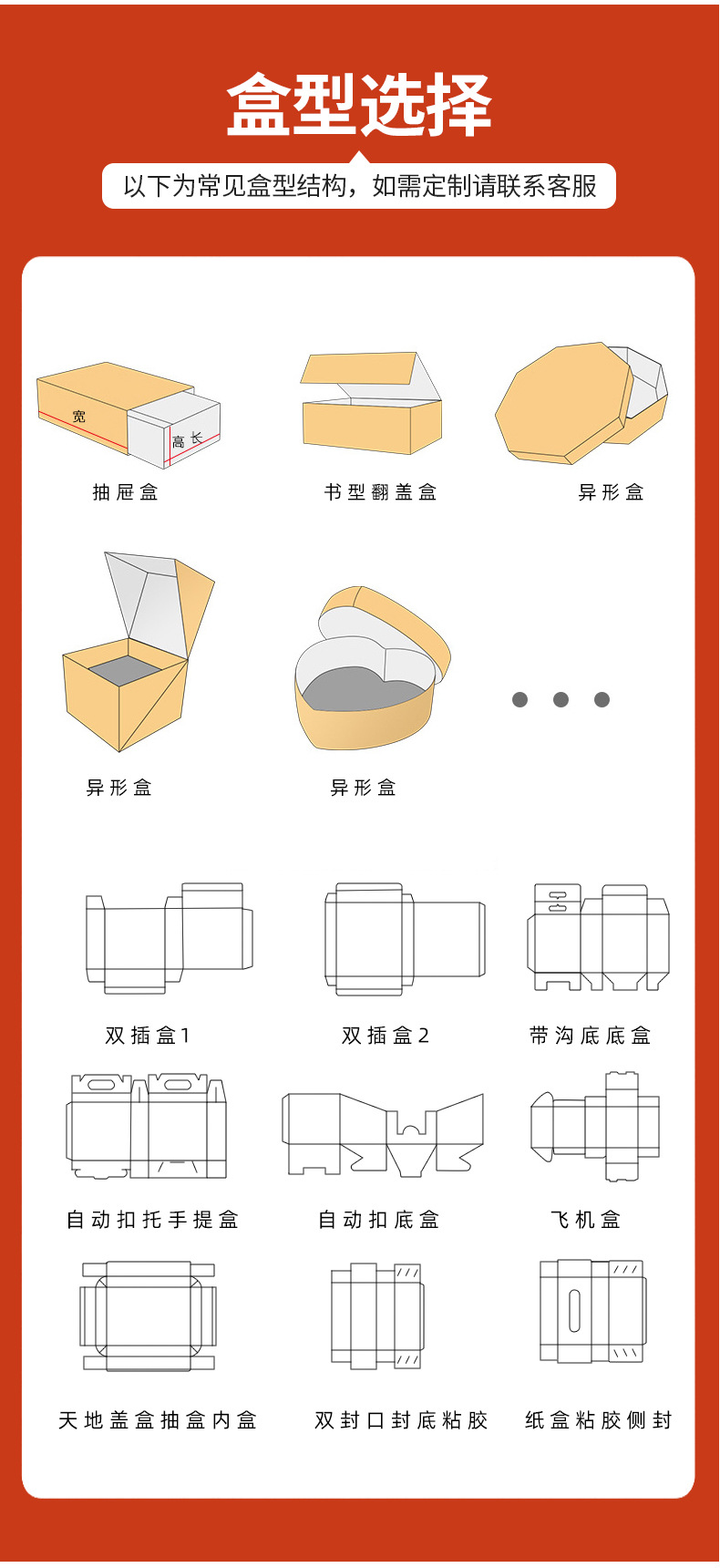 盒型选择

以下为常见盒型结构，如需定制请联系客服

宽
高
长
抽屉盒

书型翻盖盒

异形盒

异形盒

异形盒

双插盒1

双插盒2

带沟底底盒

自动扣托手提盒

自动扣底盒

飞机盒

天地盖盒抽盒内盒

双封口封底粘胶

纸盒粘胶侧封