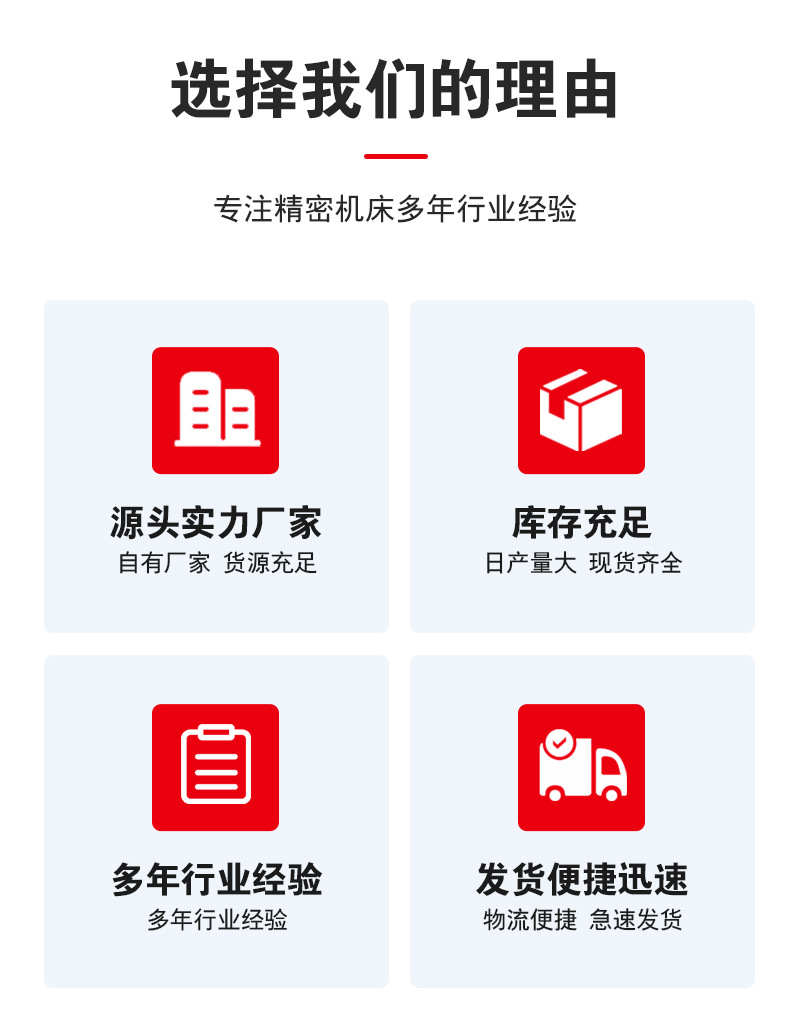 选择我们的理由

专注精密机床多年行业经验

源头实力厂家
自有厂家 货源充足

库存充足
日产量大 现货齐全

多年行业经验
多年行业经验

发货便捷迅速
物流便捷 急速发货