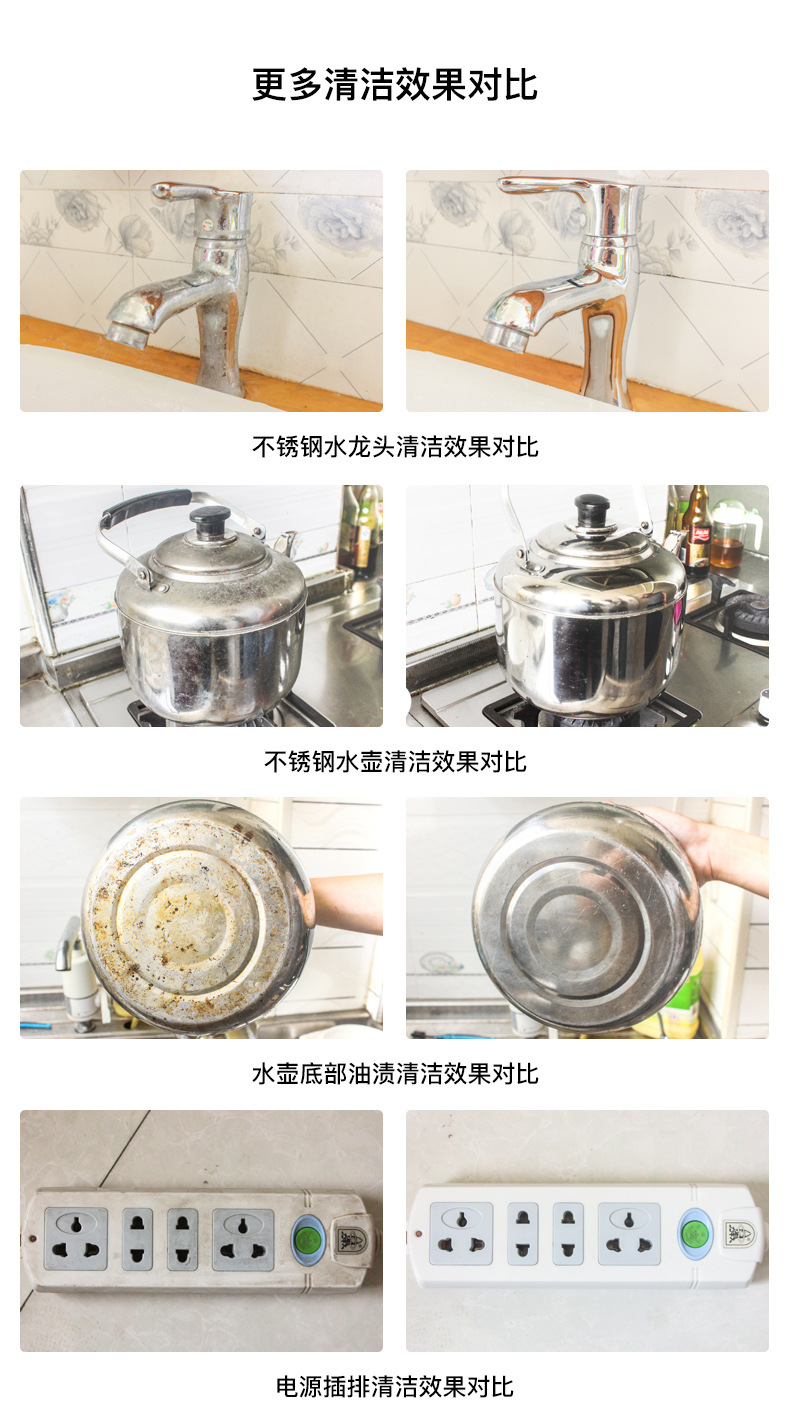 更多清洁效果对比

不锈钢水龙头清洁效果对比

不锈钢水壶清洁效果对比

水壶底部油渍清洁效果对比

电源插排清洁效果对比