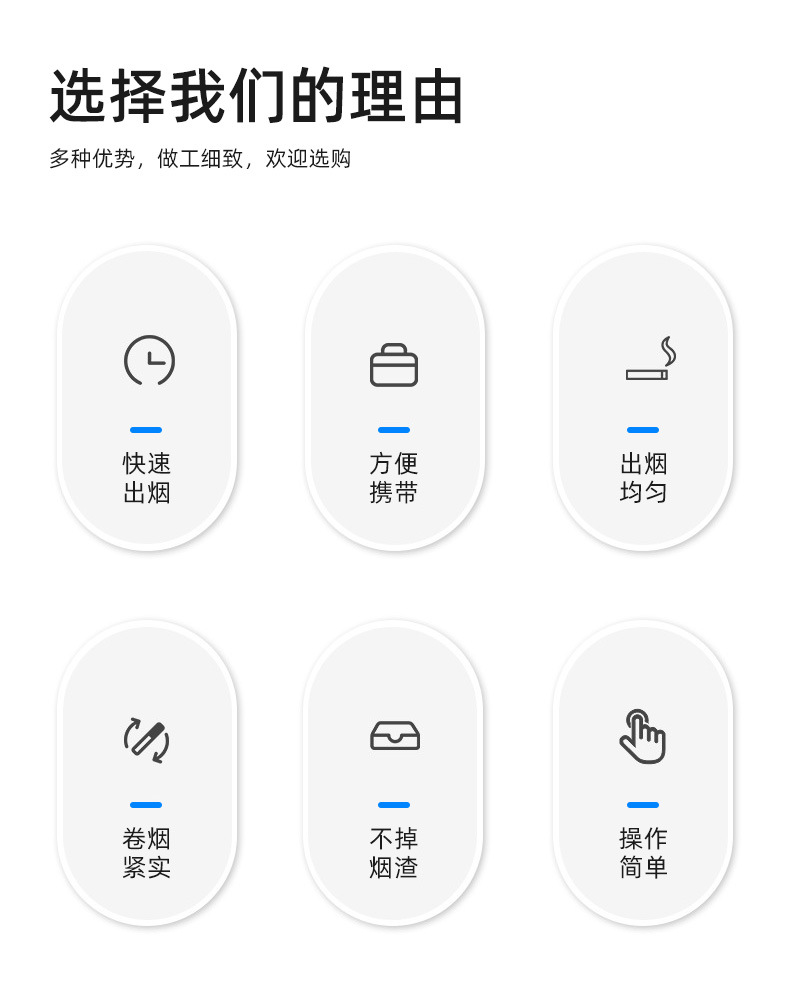 选择我们的理由

多种优势，做工细致，欢迎选购

快速
出烟

方便
携带

出烟
均匀

卷烟
紧实

不掉
烟渣

操作
简单