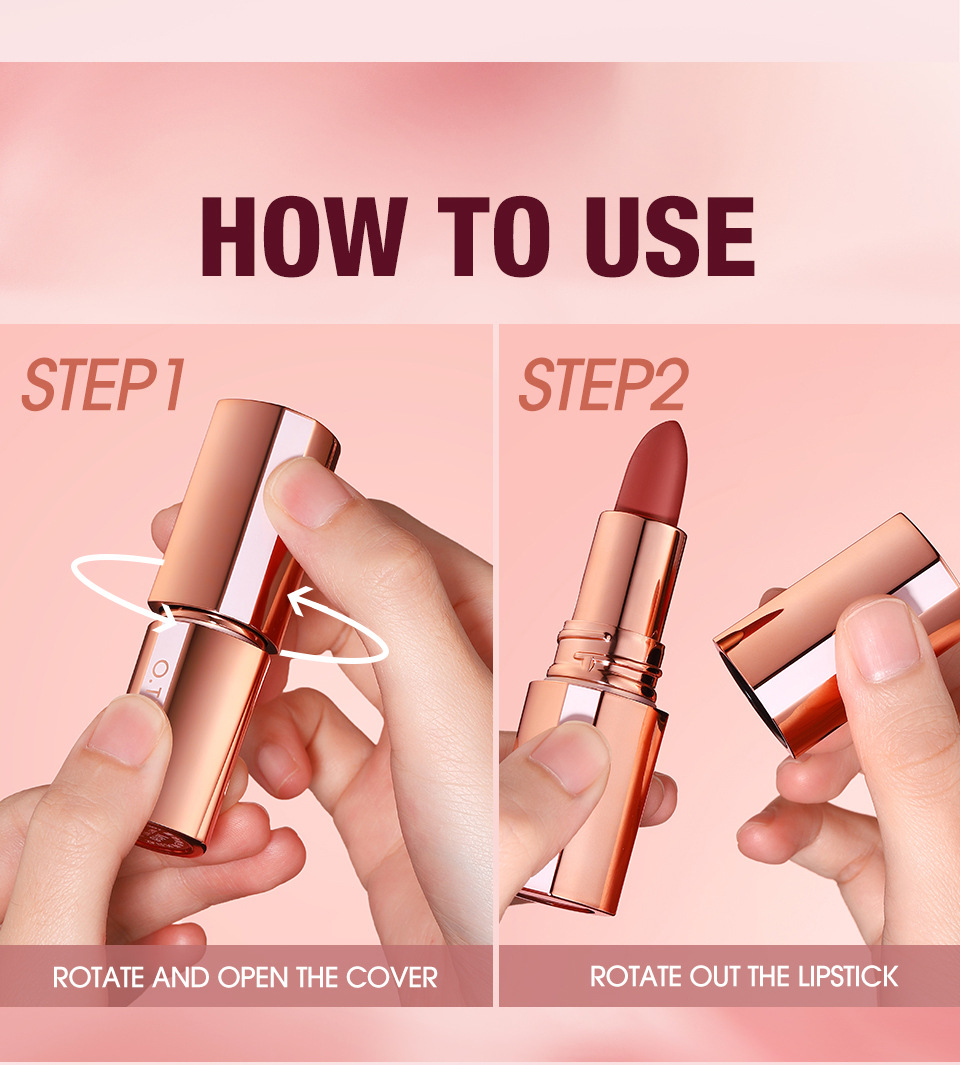 HOW TO USE

STEP1

O.T

ROTATE AND OPEN THE COVER

STEP2

ROTATE OUT THE LIPSTICK