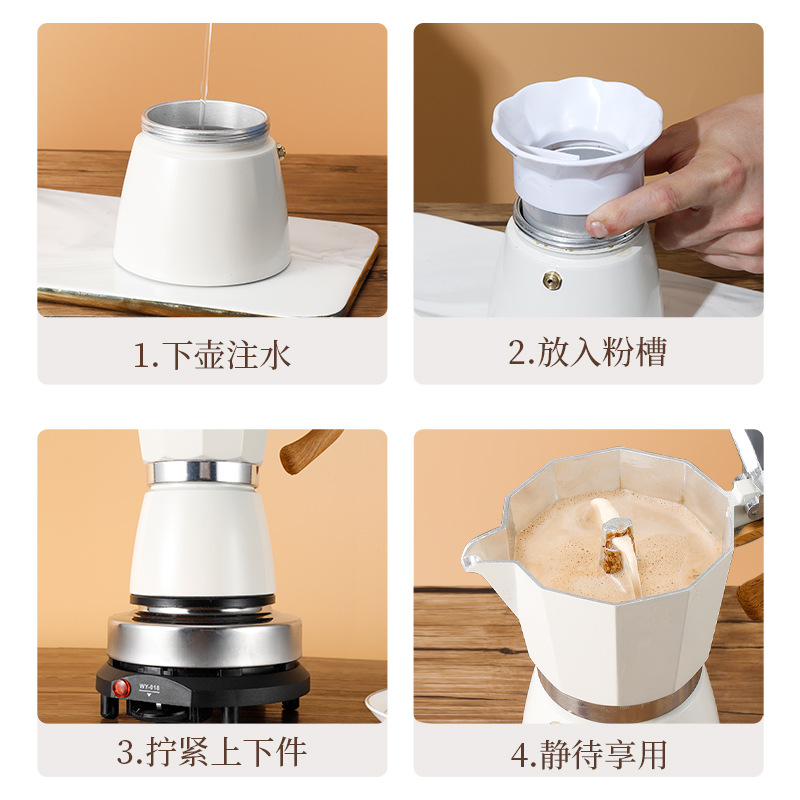 1.下壶注水

2.放入粉槽

WY-018

3.拧紧上下件

4.静待享用