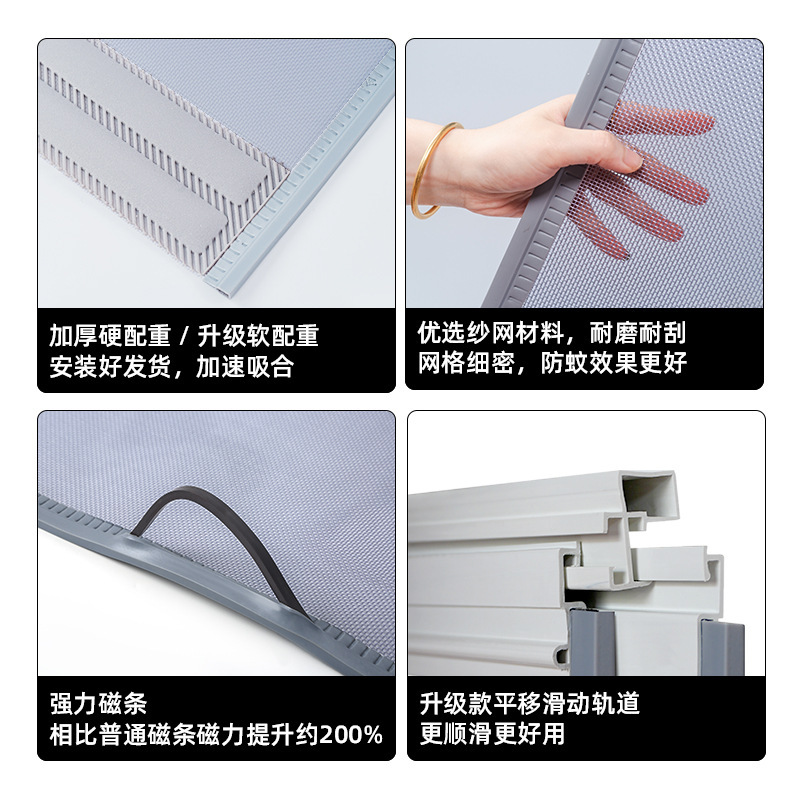 加厚硬配重 / 升级软配重
安装好发货，加速吸合

优选纱网材料，耐磨耐刮
网格细密，防蚊效果更好

强力磁条
相比普通磁条磁力提升约200%

升级款平移滑动轨道
更顺滑更好用