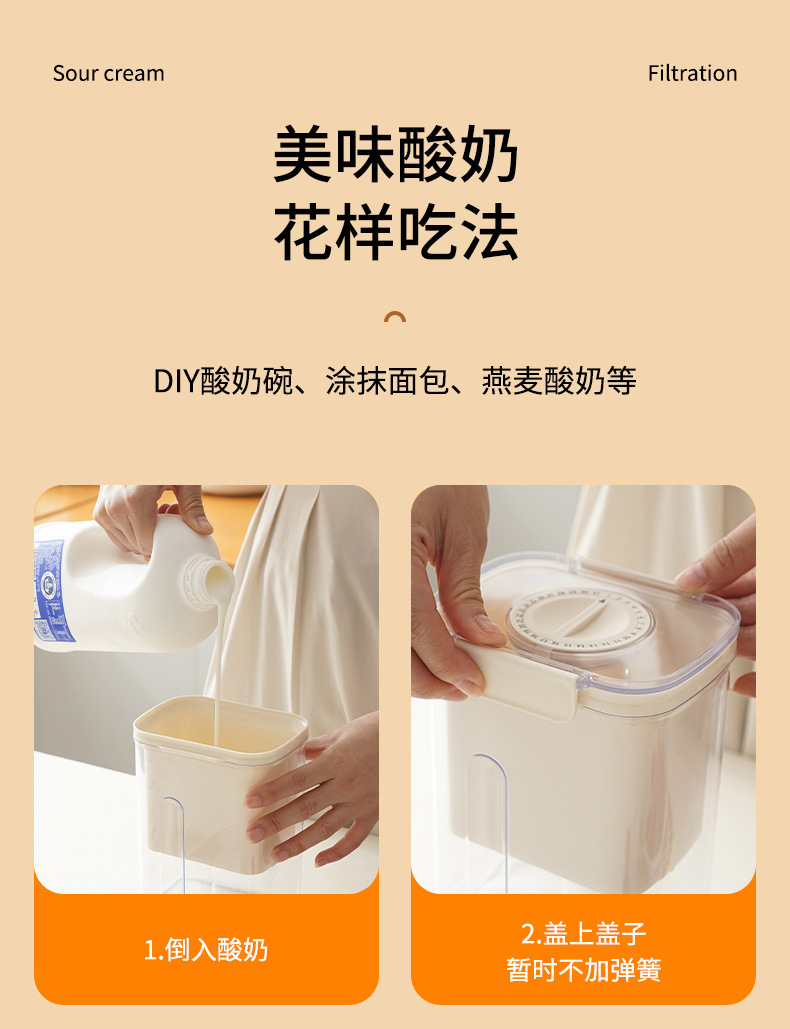 Sour cream

Filtration

美味酸奶
花样吃法

DIY酸奶碗、涂抹面包、燕麦酸奶等

1.倒入酸奶

2.盖上盖子
暂时不加弹簧