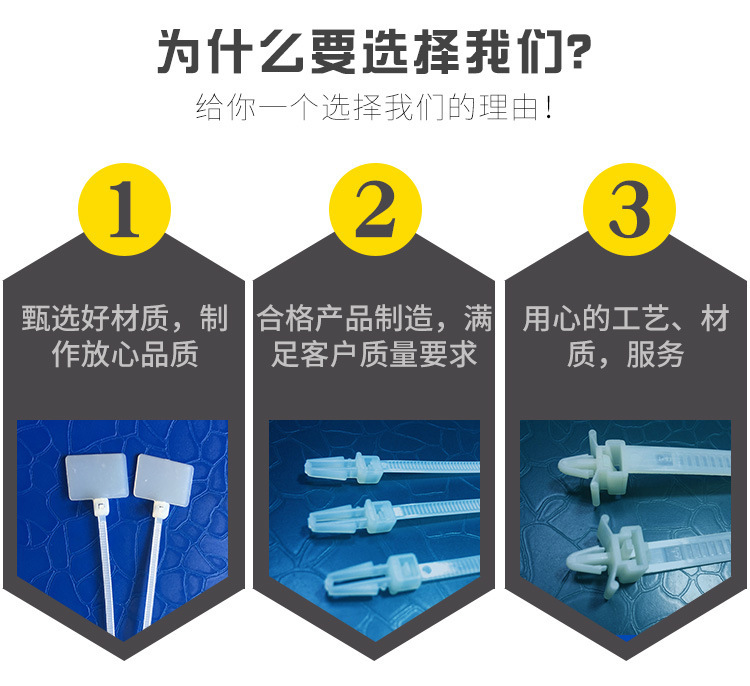 为什么要选择我们?

给你一个选择我们的理由!

1

甄选好材质，制作放心品质

2

合格产品制造，满足客户质量要求

3

用心的工艺、材质，服务