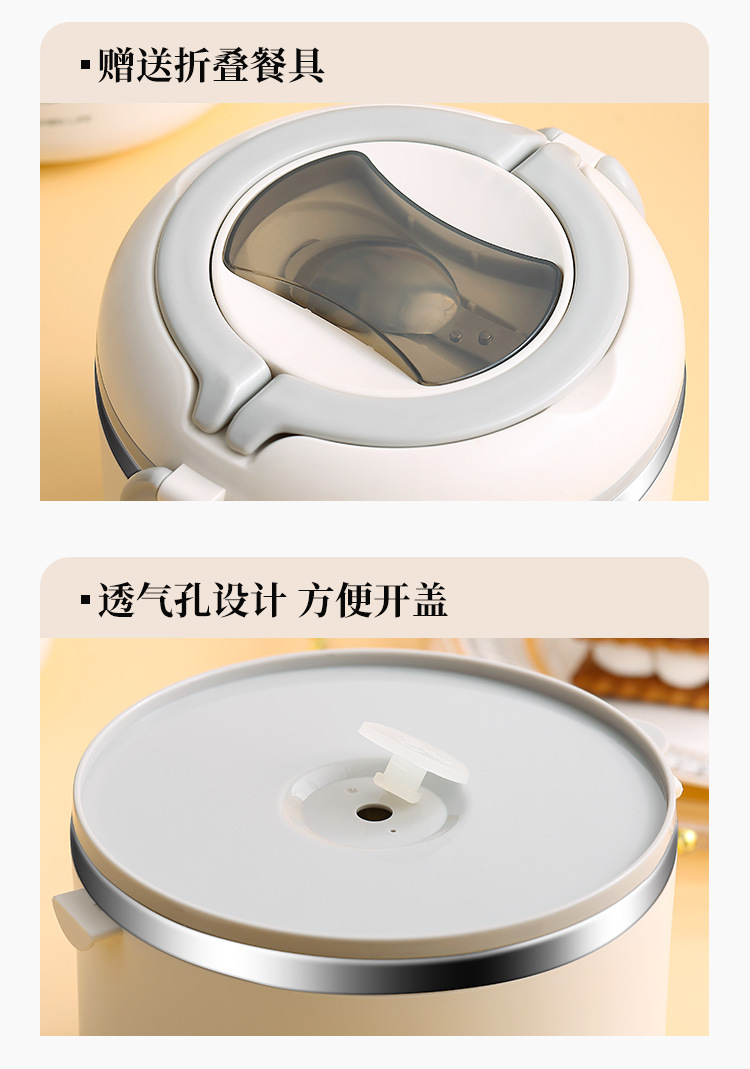 ▪赠送折叠餐具

▪透气孔设计 方便开盖