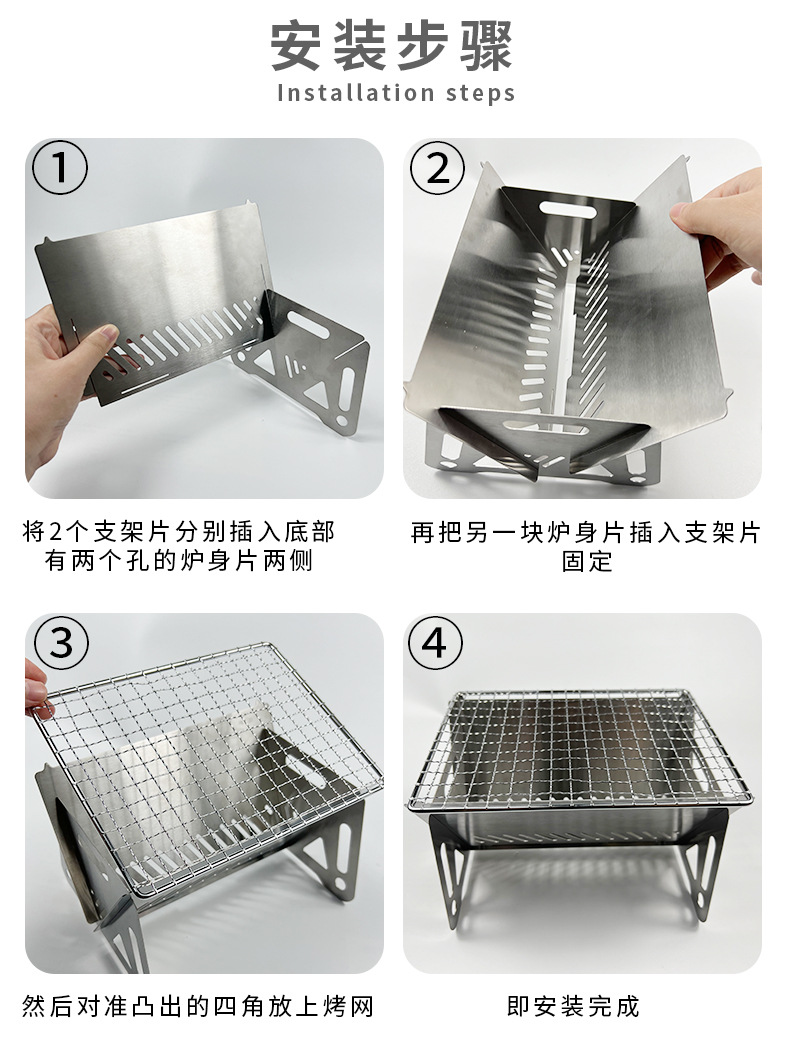 安装步骤
Installation steps

①

将2个支架片分别插入底部有两个孔的炉身片两侧

②

再把另一块炉身片插入支架片固定

③

然后对准凸出的四角放上烤网

④

即安装完成