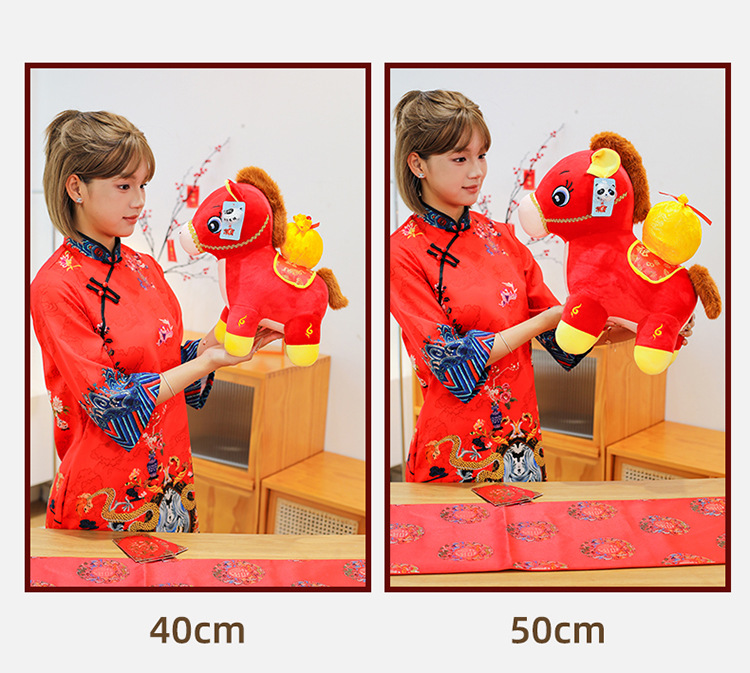 40cm

50cm