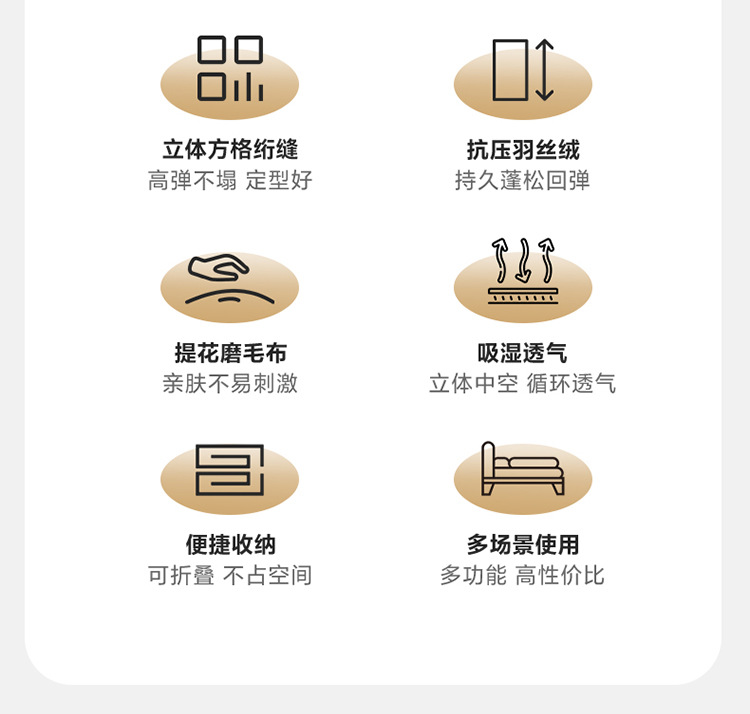 立体方格绗缝
高弹不塌 定型好

抗压羽丝绒
持久蓬松回弹

提花磨毛布
亲肤不易刺激

吸湿透气
立体中空 循环透气

便捷收纳
可折叠 不占空间

多场景使用
多功能 高性价比