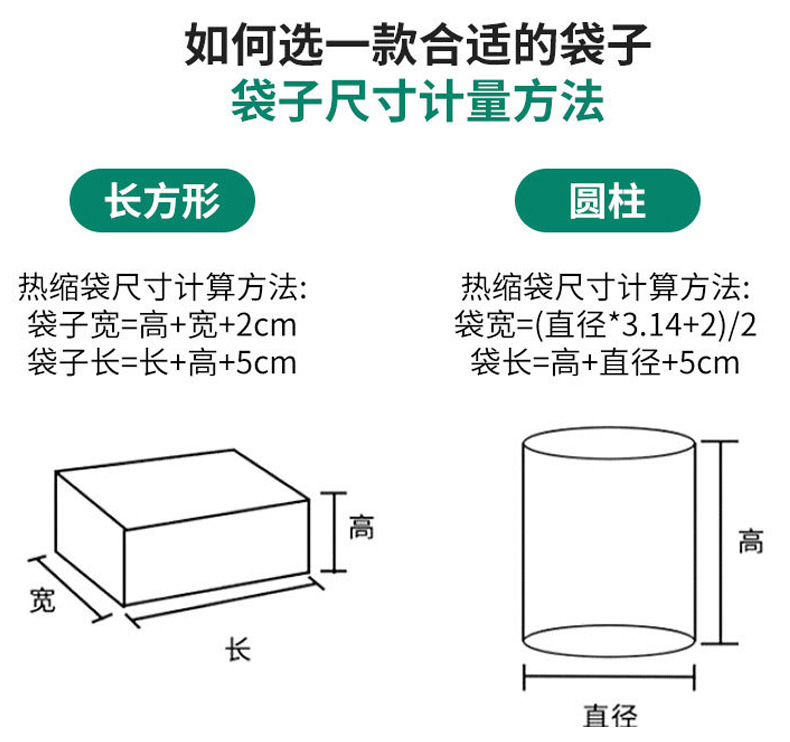 如何选一款合适的袋子
袋子尺寸计量方法

长方形

热缩袋尺寸计算方法:
袋子宽=高+宽+2cm
袋子长=长+高+5cm

高
宽
长

圆柱

热缩袋尺寸计算方法:
袋宽=(直径*3.14+2)/2
袋长=高+直径+5cm

高
直径