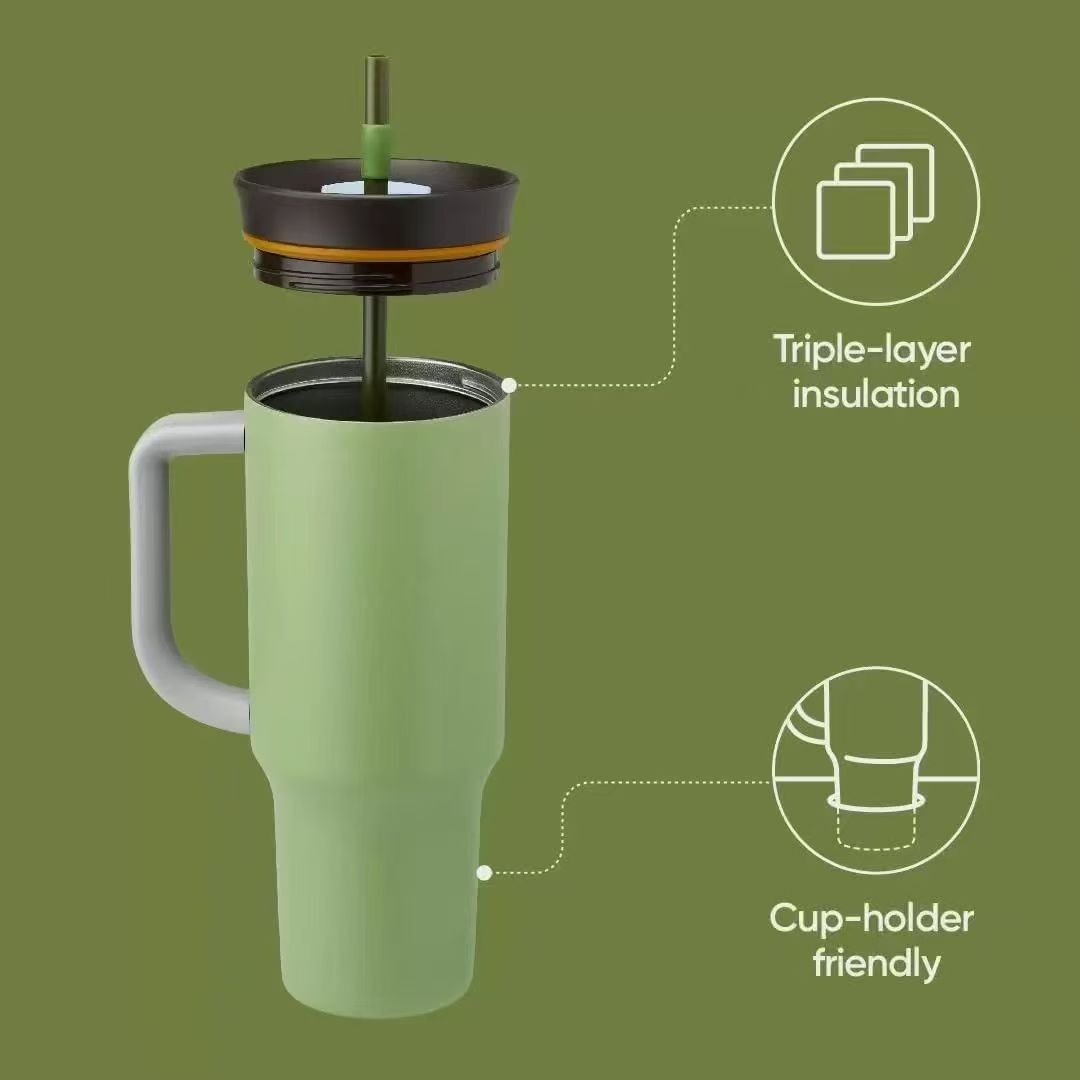 Triple-layer insulation

Cup-holder friendly