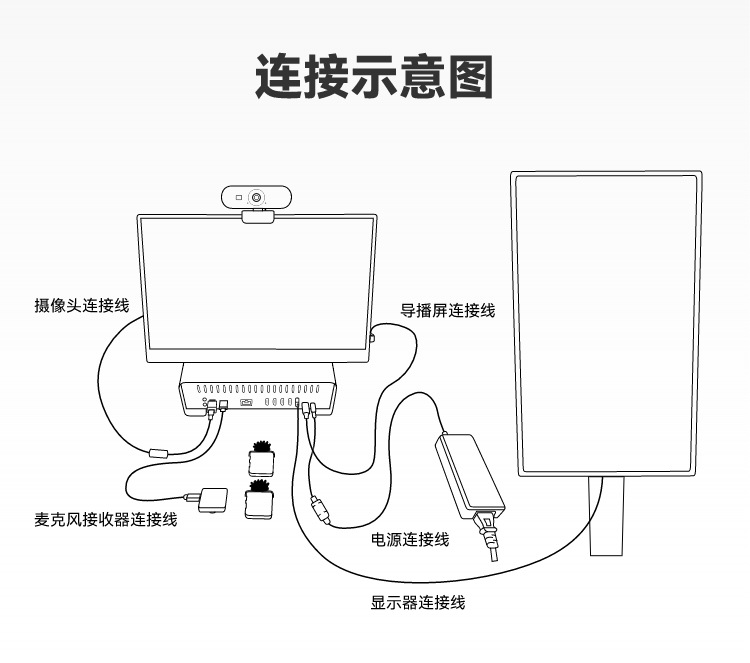 连接示意图

摄像头连接线

导播屏连接线

麦克风接收器连接线

电源连接线

显示器连接线