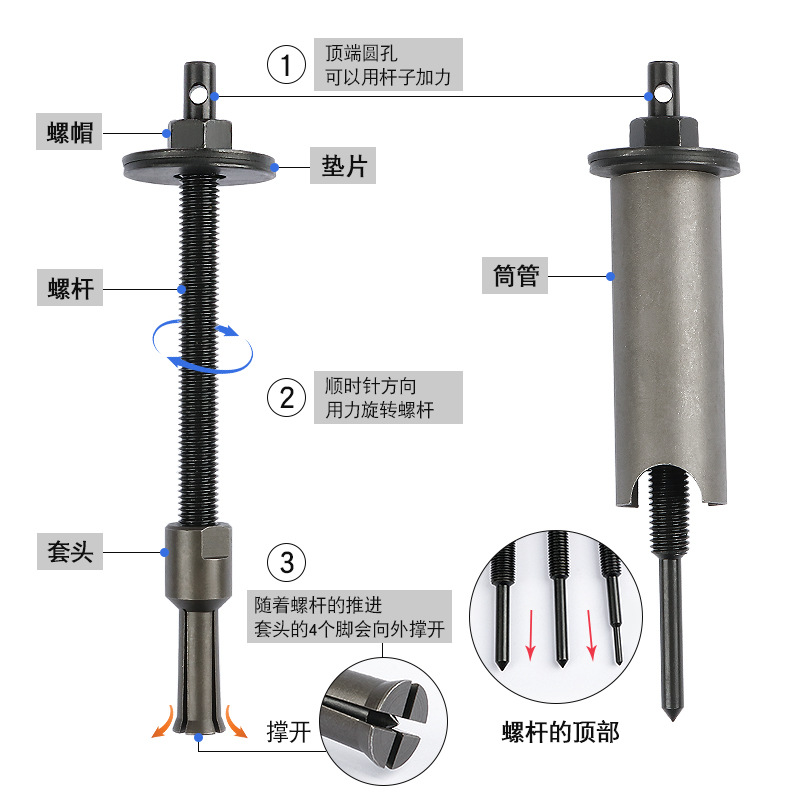 ①
顶端圆孔
可以用杆子加力

螺帽

垫片

螺杆

筒管

②
顺时针方向
用力旋转螺杆

套头

③
随着螺杆的推进
套头的4个脚会向外撑开

撑开

螺杆的顶部