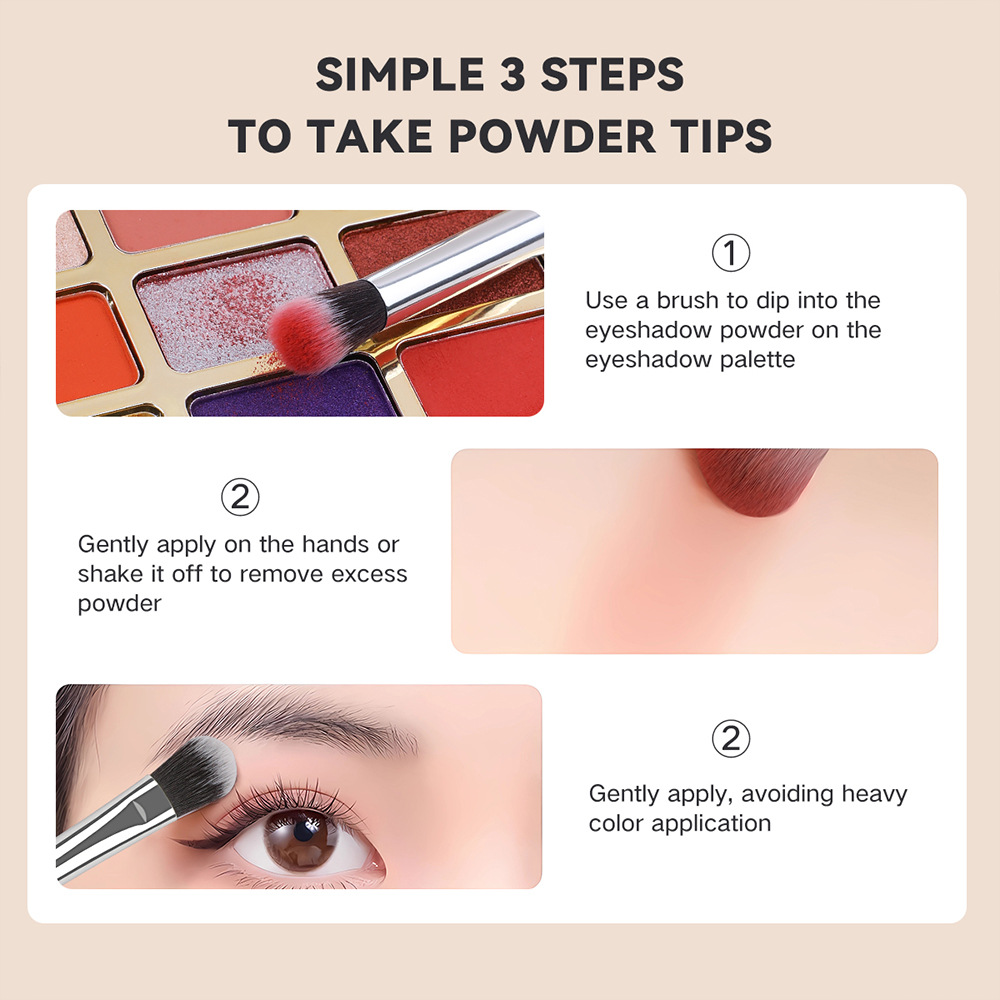 SIMPLE 3 STEPS
TO TAKE POWDER TIPS

①
Use a brush to dip into the eyeshadow powder on the eyeshadow palette

②
Gently apply on the hands or shake it off to remove excess powder

②
Gently apply, avoiding heavy color application