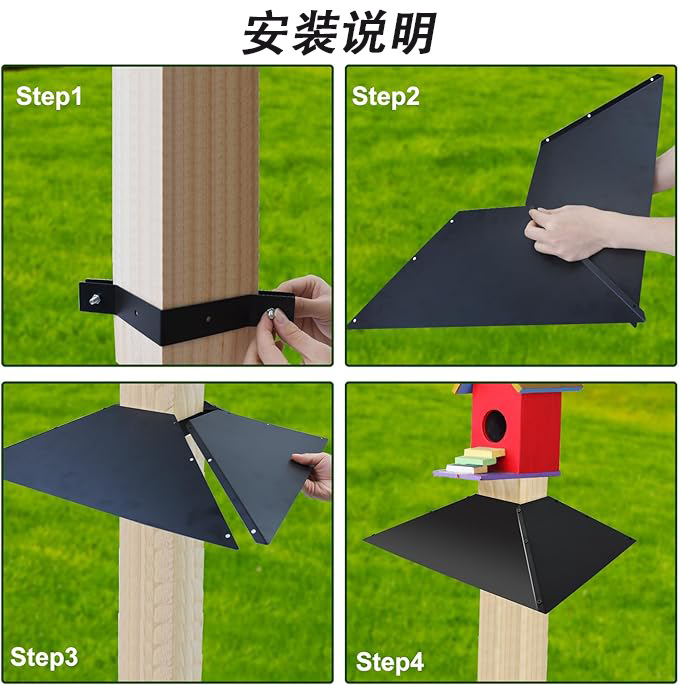 安装说明

Step1

Step2

Step3

Step4