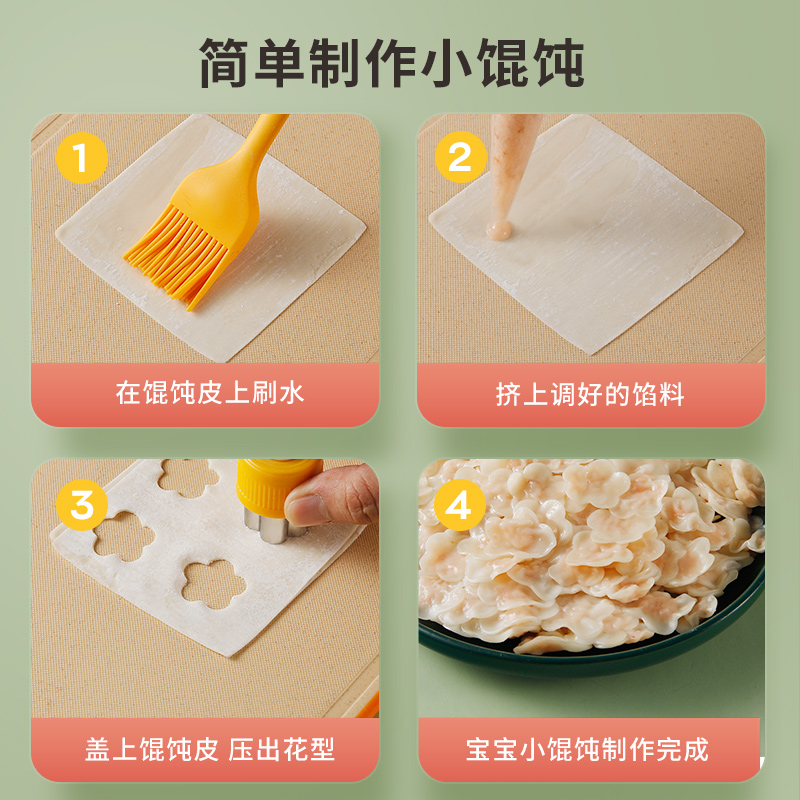 简单制作小馄饨

1
在馄饨皮上刷水

2
挤上调好的馅料

3
盖上馄饨皮 压出花型

4
宝宝小馄饨制作完成