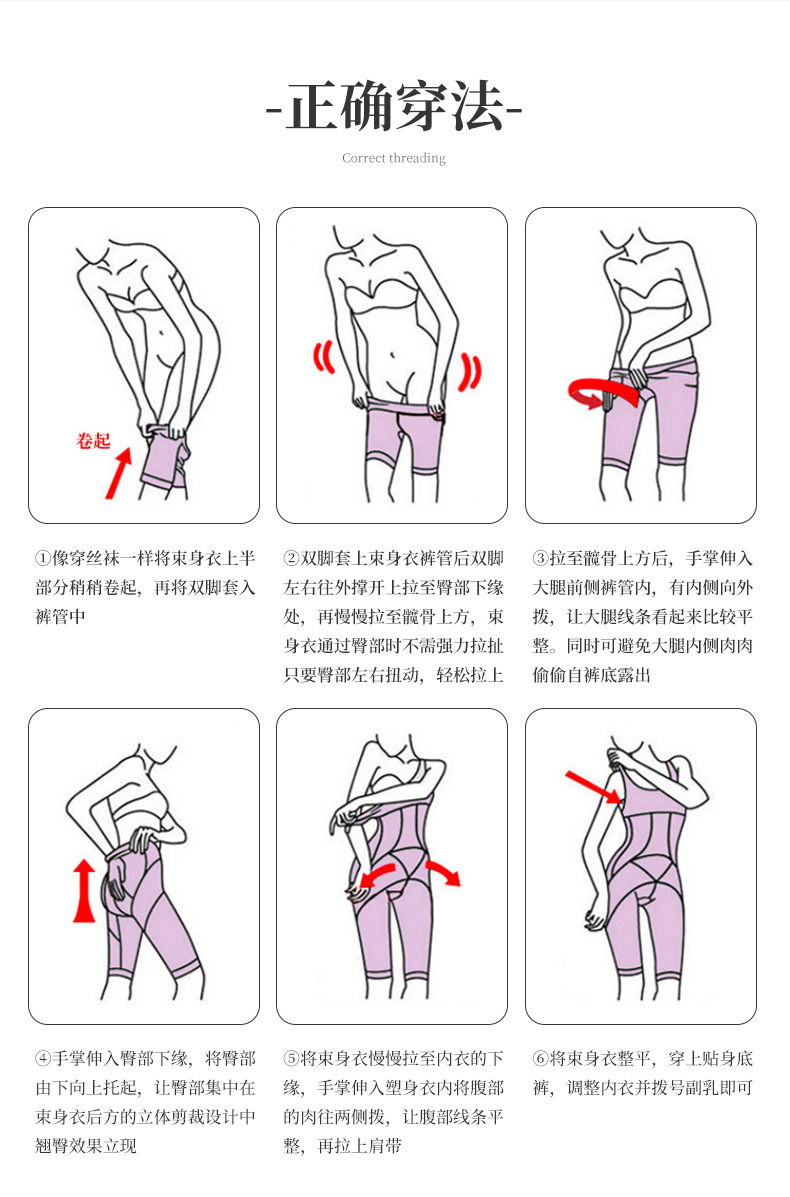 -正确穿法-

Correct threading

卷起

①像穿丝袜一样将束身衣上半部分稍稍卷起，再将双脚套入裤管中

②双脚套上束身衣裤管后双脚左右往外撑开上拉至臀部下缘处，再慢慢拉至髋骨上方，束身衣通过臀部时不需强力拉扯只要臀部左右扭动，轻松拉上

③拉至髋骨上方后，手掌伸入大腿前侧裤管内，有内侧向外拨，让大腿线条看起来比较平整。同时可避免大腿内侧肉肉偷偷自裤底露出

④手掌伸入臀部下缘，将臀部由下向上托起，让臀部集中在束身衣后方的立体剪裁设计中翘臀效果立现

⑤将束身衣慢慢拉至内衣的下缘，手掌伸入塑身衣内将腹部的肉往两侧拨，让腹部线条平整，再拉上肩带

⑥将束身衣整平，穿上贴身底裤，调整内衣并拨号副乳即可