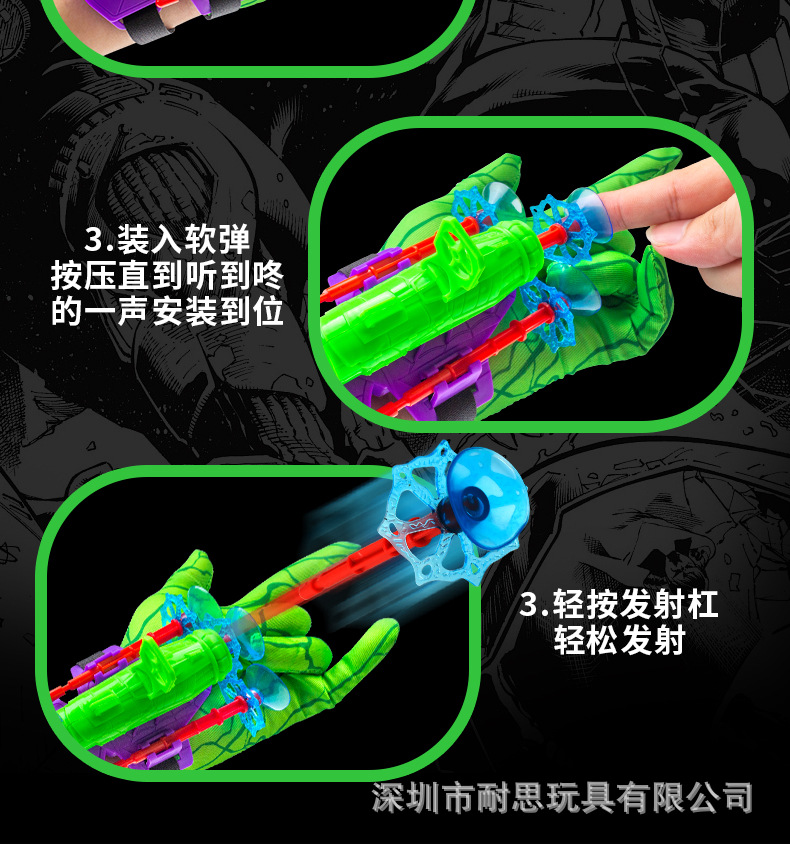 3.装入软弹
按压直到听到咚
的一声安装到位

3.轻按发射杠
轻松发射

深圳市耐思玩具有限公司