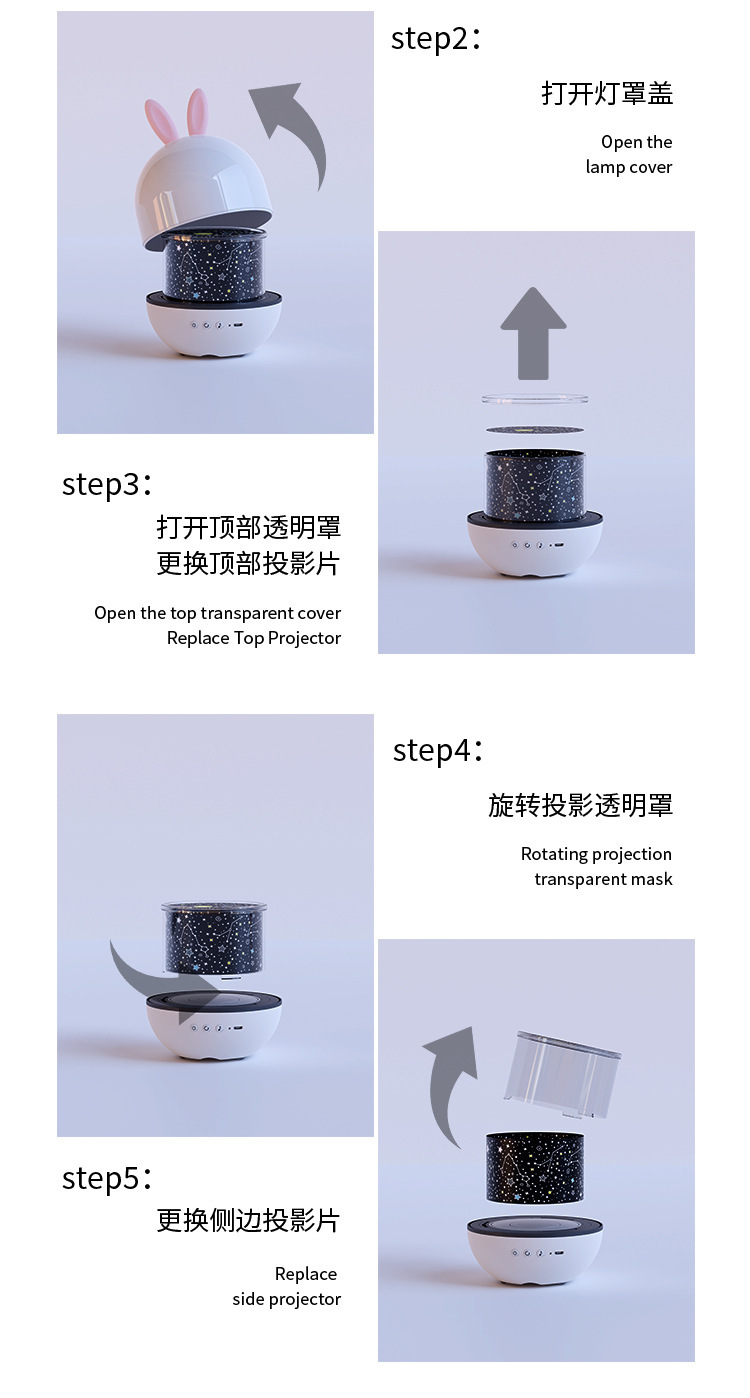 step2：

打开灯罩盖

Open the lamp cover

step3：

打开顶部透明罩
更换顶部投影片

Open the top transparent cover
Replace Top Projector

step4：

旋转投影透明罩

Rotating projection transparent mask

step5：

更换侧边投影片

Replace side projector