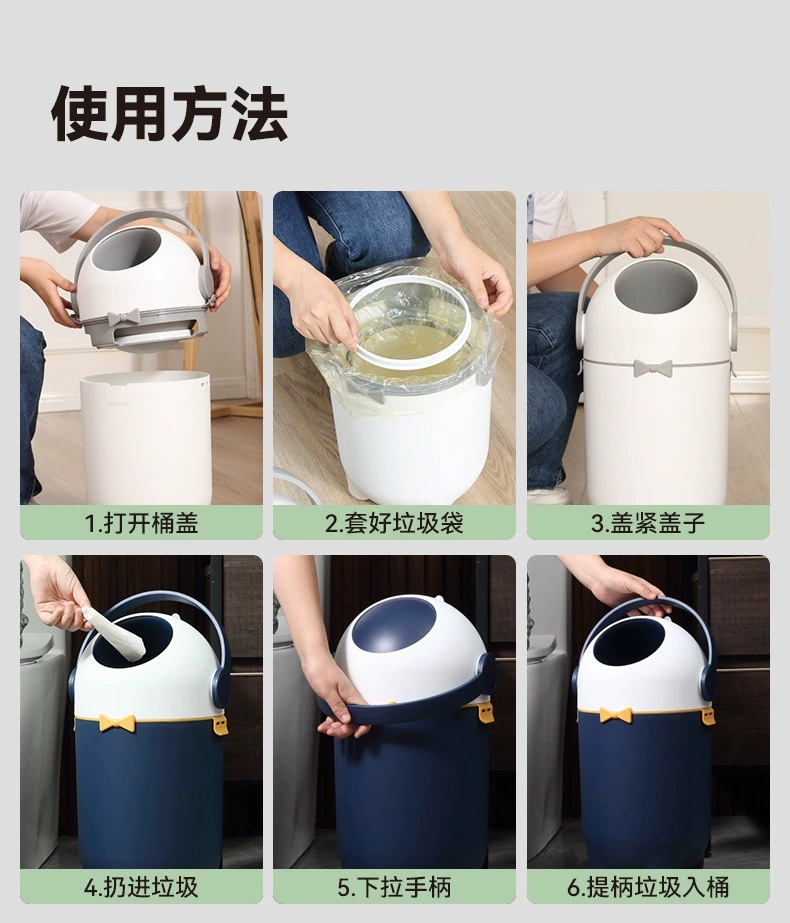 使用方法

1.打开桶盖

2.套好垃圾袋

3.盖紧盖子

4.扔进垃圾

5.下拉手柄

6.提柄垃圾入桶