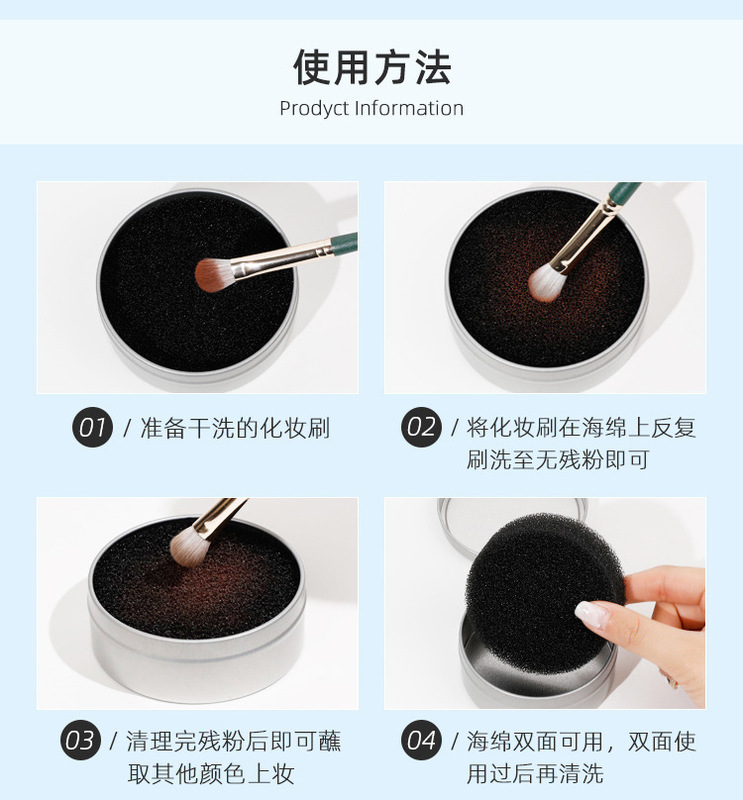 使用方法
Prodyct Information

01 / 准备干洗的化妆刷

02 / 将化妆刷在海绵上反复刷洗至无残粉即可

03 / 清理完残粉后即可蘸取其他颜色上妆

04 / 海绵双面可用，双面使用过后再清洗