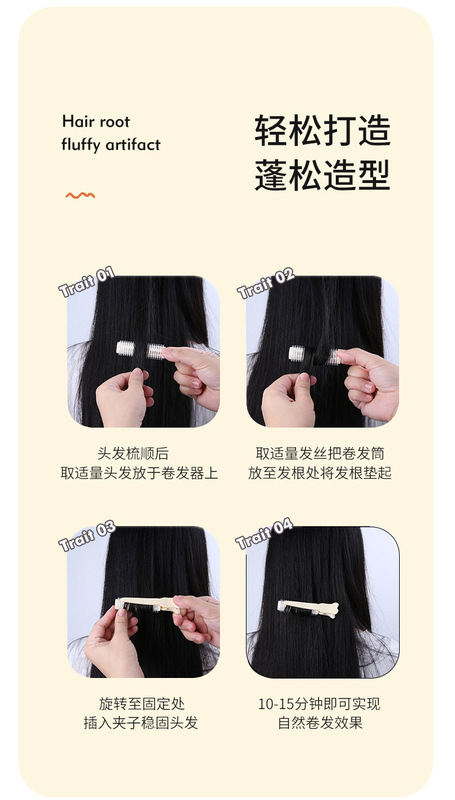 Hair root
fluffy artifact

轻松打造
蓬松造型

Trait 01

头发梳顺后
取适量头发放于卷发器上

Trait 02

取适量发丝把卷发筒
放至发根处将发根垫起

Trait 03

旋转至固定处
插入夹子稳固头发

Trait 04

10-15分钟即可实现
自然卷发效果