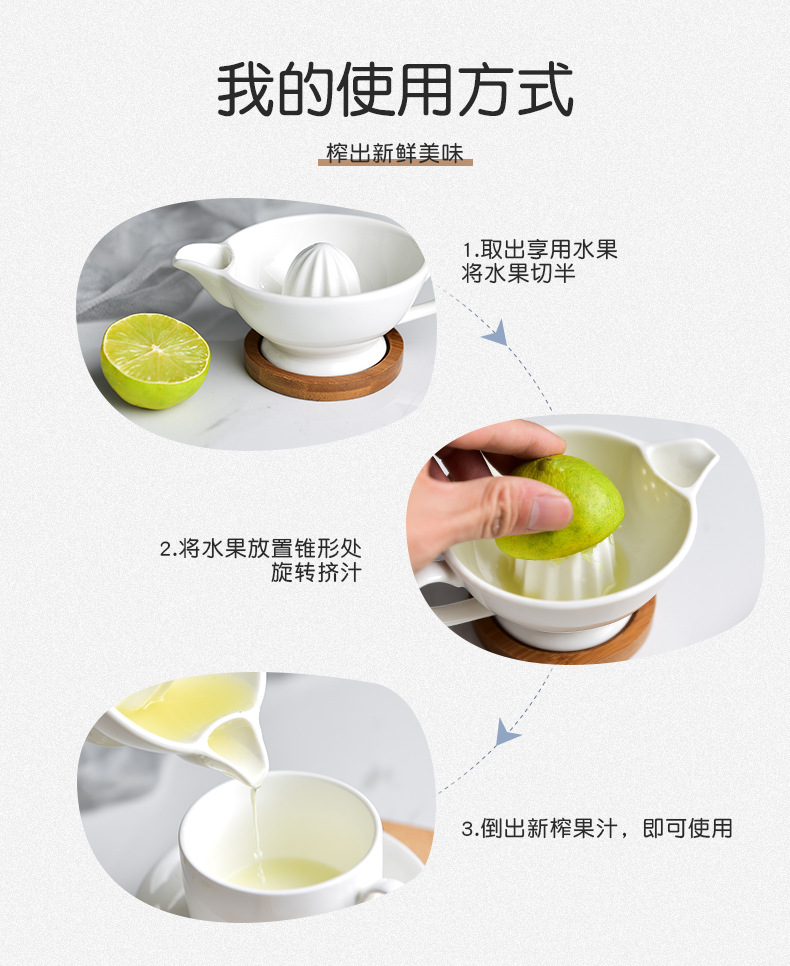 我的使用方式

榨出新鲜美味

1.取出享用水果
将水果切半

2.将水果放置锥形处
旋转挤汁

3.倒出新榨果汁，即可使用