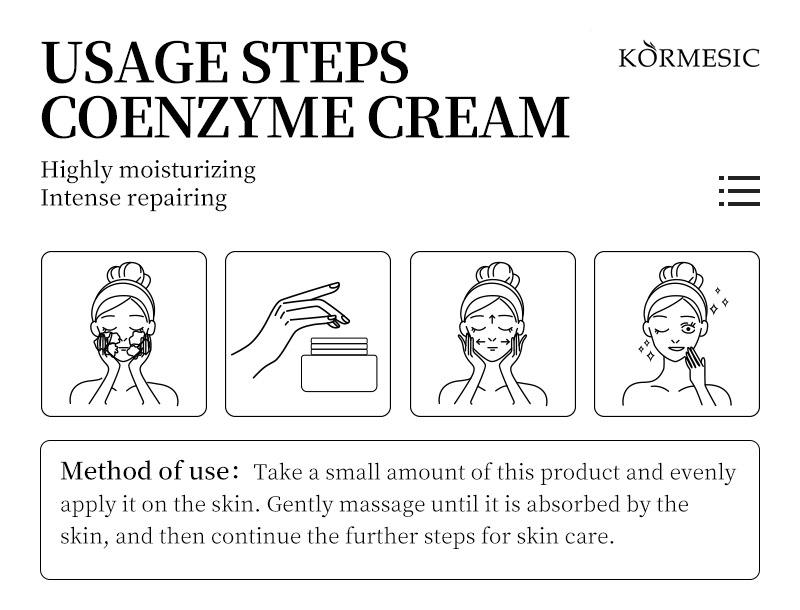 USAGE STEPS
COENZYME CREAM

KORMESIC

Highly moisturizing
Intense repairing

Method of use: Take a small amount of this product and evenly apply it on the skin. Gently massage until it is absorbed by the skin, and then continue the further steps for skin care.